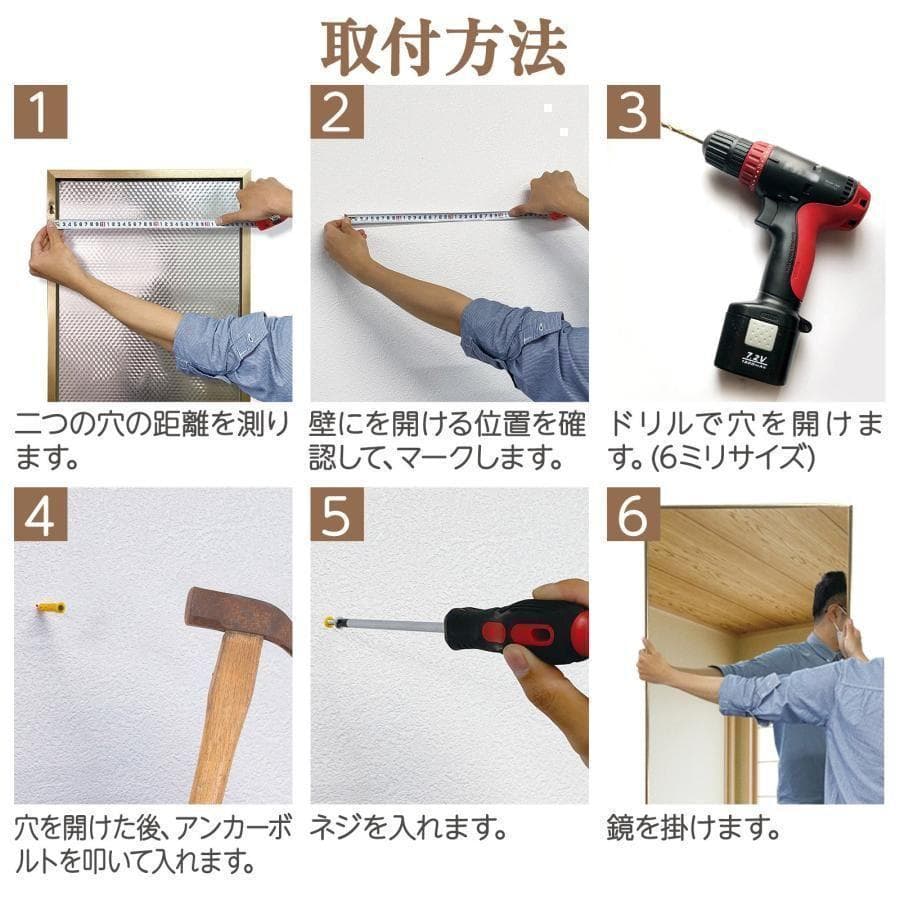 取付方法

1

二つの穴の距離を測ります。

2

壁にを開ける位置を確認して、マークします。

3

7.2V

ドリルで穴を開けます。(6ミリサイズ)

4

穴を開けた後、アンカーボルトを叩いて入れます。

5

ネジを入れます。

6

鏡を掛けます。