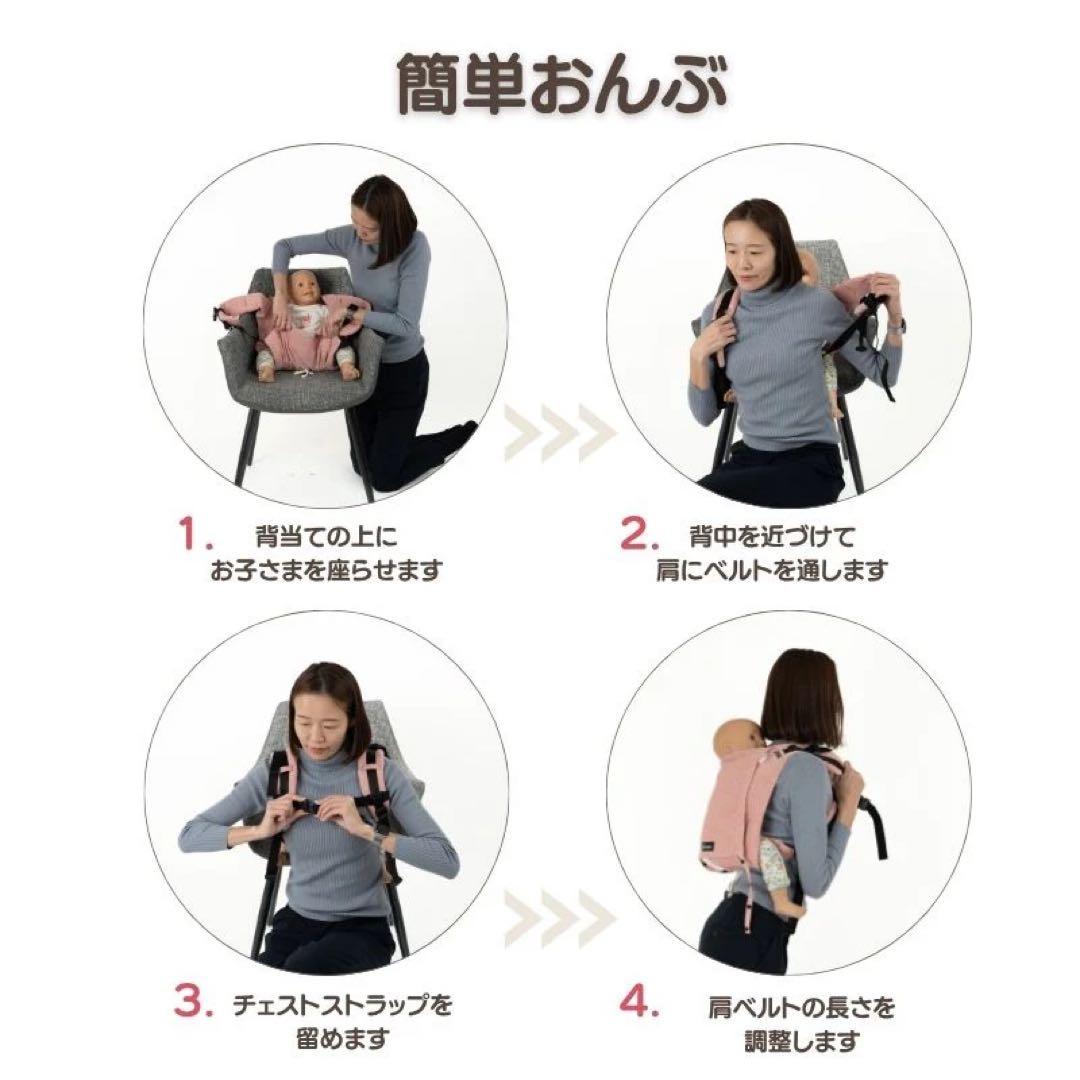 簡単おんぶ

1. 背当ての上に
お子さまを座らせます

2. 背中を近づけて
肩にベルトを通します

3. チェストストラップを
留めます

4. 肩ベルトの長さを
調整します