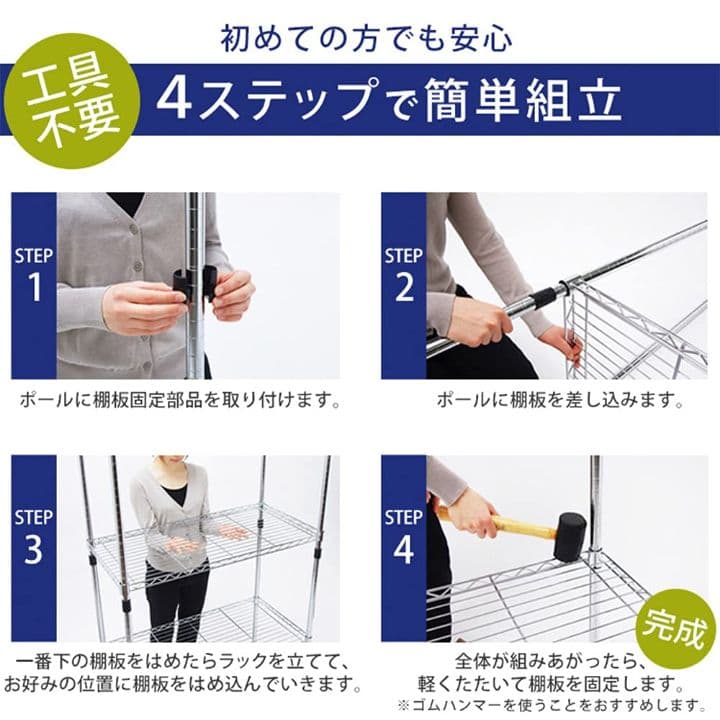 初めての方でも安心

工具不要

4ステップで簡単組立

STEP 1

ポールに棚板固定部品を取り付けます。

STEP 2

ポールに棚板を差し込みます。

STEP 3

一番下の棚板をはめたらラックを立てて、お好みの位置に棚板をはめ込んでいきます。

STEP 4

完成

全体が組みあがったら、軽くたたいて棚板を固定します。
※ゴムハンマーを使うことをおすすめします。