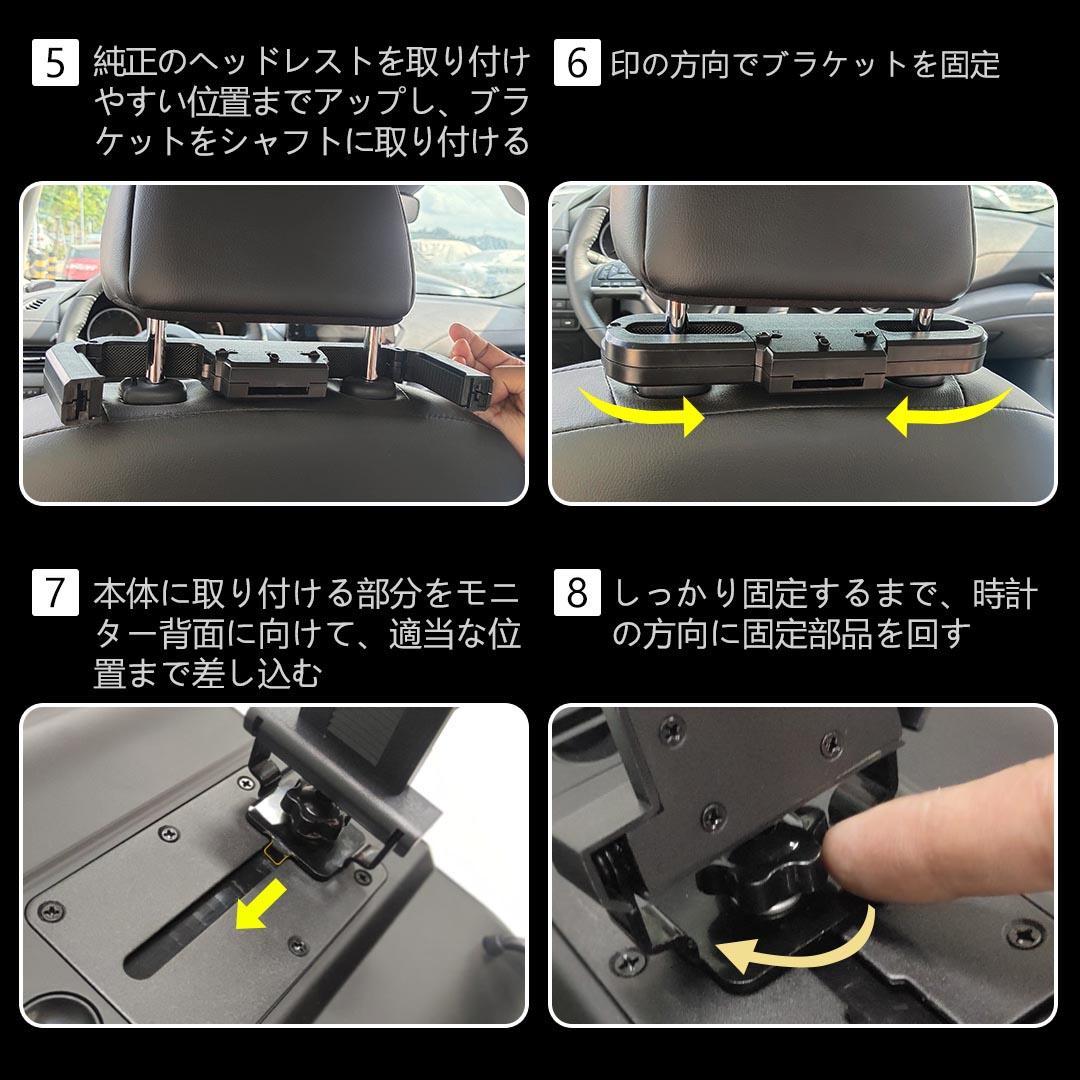 5 純正のヘッドレストを取り付けやすい位置までアップし、ブラケットをシャフトに取り付ける

6 印の方向でブラケットを固定

7 本体に取り付ける部分をモニター背面に向けて、適当な位置まで差し込む

8 しっかり固定するまで、時計の方向に固定部品を回す