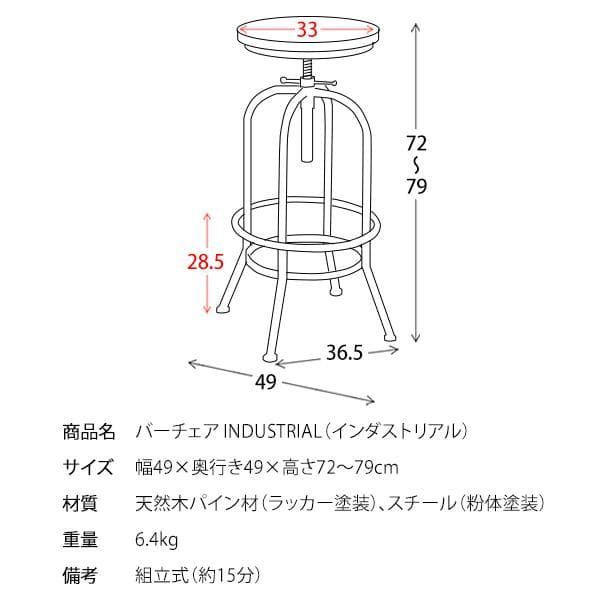 33

72
〜
79

28.5

36.5

49

| 商品名 | バーチェア INDUSTRIAL（インダストリアル） |
|---|---|
| サイズ | 幅49×奥行き49×高さ72〜79cm |
| 材質 | 天然木パイン材（ラッカー塗装）、スチール（粉体塗装） |
| 重量 | 6.4kg |
| 備考 | 組立式（約15分） |