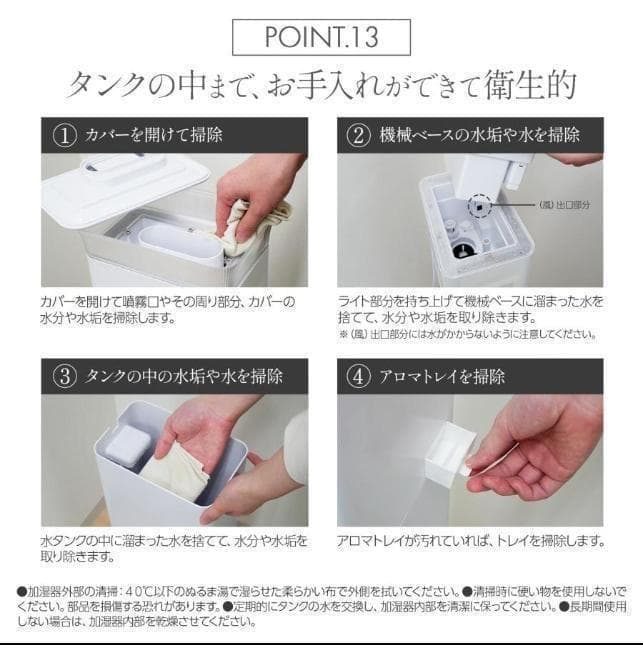 POINT.13

タンクの中まで、お手入れができて衛生的

① カバーを開けて掃除

カバーを開けて噴霧口やその周り部分、カバーの水分や水垢を掃除します。

② 機械ベースの水垢や水を掃除

(風) 出口部分

ライト部分を持ち上げて機械ベースに溜まった水を捨てて、水分や水垢を取り除きます。
※ (風) 出口部分には水がかからないように注意してください。

③ タンクの中の水垢や水を掃除

水タンクの中に溜まった水を捨てて、水分や水垢を取り除きます。

④ アロマトレイを掃除

アロマトレイが汚れていれば、トレイを掃除します。

●加湿器外部の清掃：40℃以下のぬるま湯で湿らせた柔らかい布で外側を拭いてください。●清掃時に硬い物を使用しないでください。部品を損傷する恐れがあります。●定期的にタンクの水を交換し、加湿器内部を清潔に保ってください。●長期間使用しない場合は、加湿器内部を乾燥させてください。