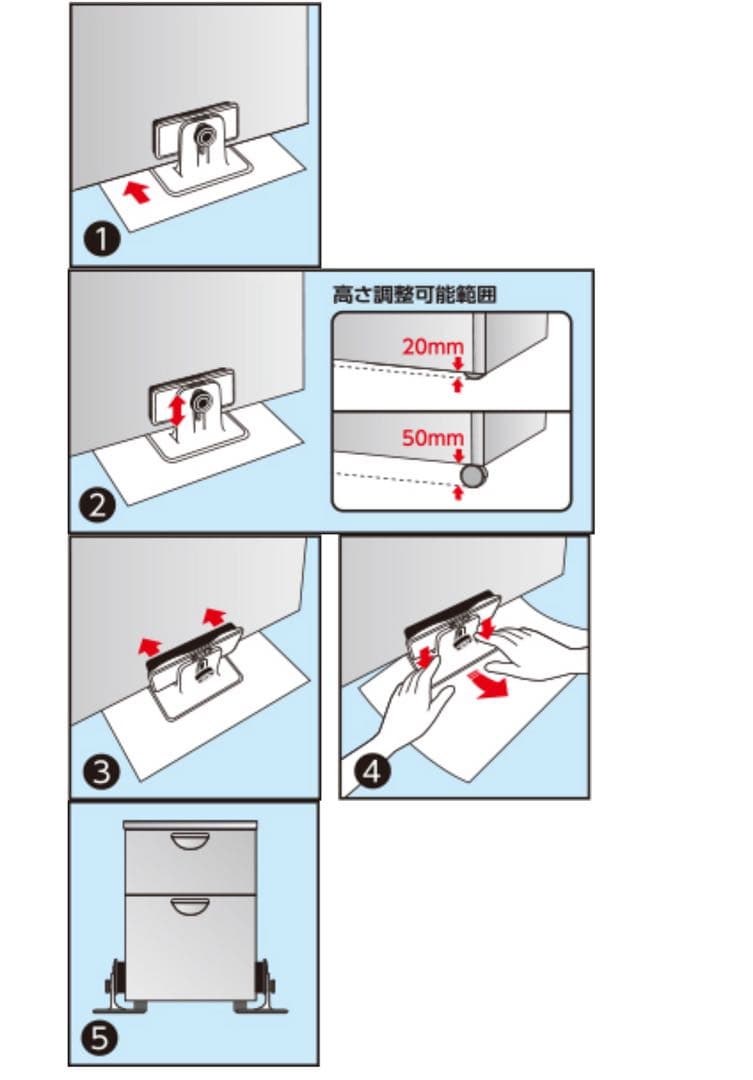 ❶

高さ調整可能範囲

20mm

50mm

❷

❸

❹

❺