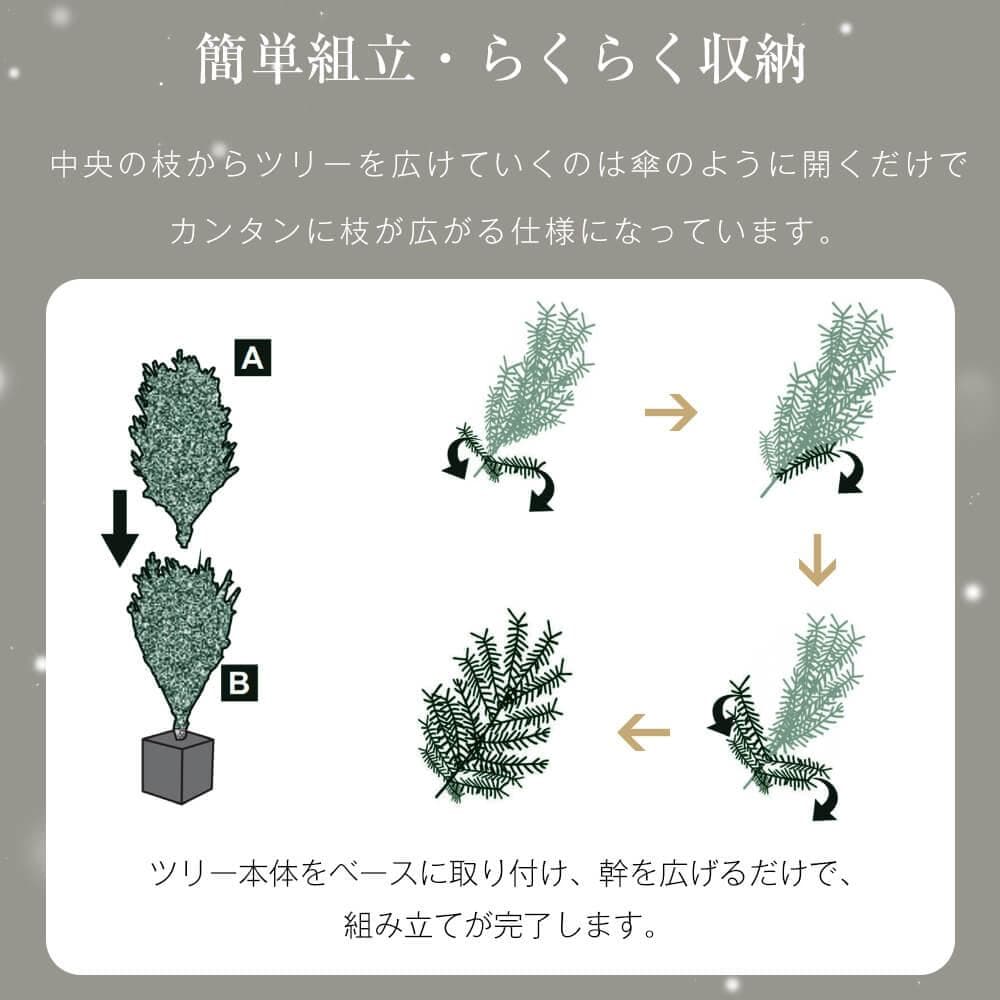 簡単組立・らくらく収納

中央の枝からツリーを広げていくのは傘のように開くだけでカンタンに枝が広がる仕様になっています。

A

B

ツリー本体をベースに取り付け、幹を広げるだけで、組み立てが完了します。