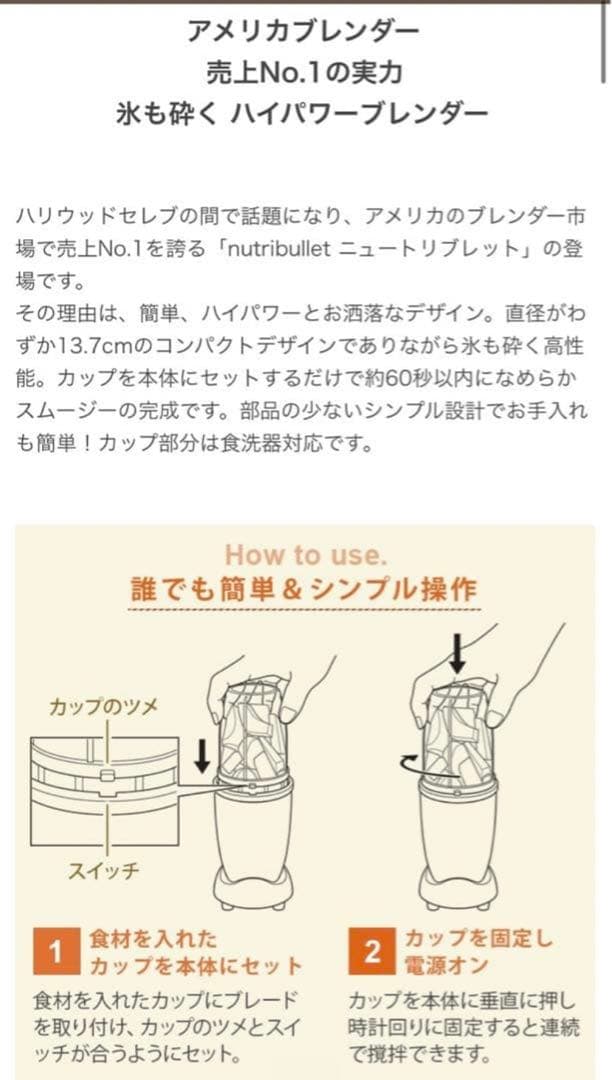 アメリカブレンダー
売上No.1の実力
氷も砕く ハイパワーブレンダー

ハリウッドセレブの間で話題になり、アメリカのブレンダー市場で売上No.1を誇る「nutribullet ニュートリブレット」の登場です。
その理由は、簡単、ハイパワーとお洒落なデザイン。直径がわずか13.7cmのコンパクトデザインでありながら氷も砕く高性能。カップを本体にセットするだけで約60秒以内になめらかスムージーの完成です。部品の少ないシンプル設計でお手入れも簡単！カップ部分は食洗器対応です。

How to use.
誰でも簡単＆シンプル操作

カップのツメ
スイッチ

1 食材を入れたカップを本体にセット
食材を入れたカップにブレードを取り付け、カップのツメとスイッチが合うようにセット。

2 カップを固定し電源オン
カップを本体に垂直に押し時計回りに固定すると連続で撹拌できます。