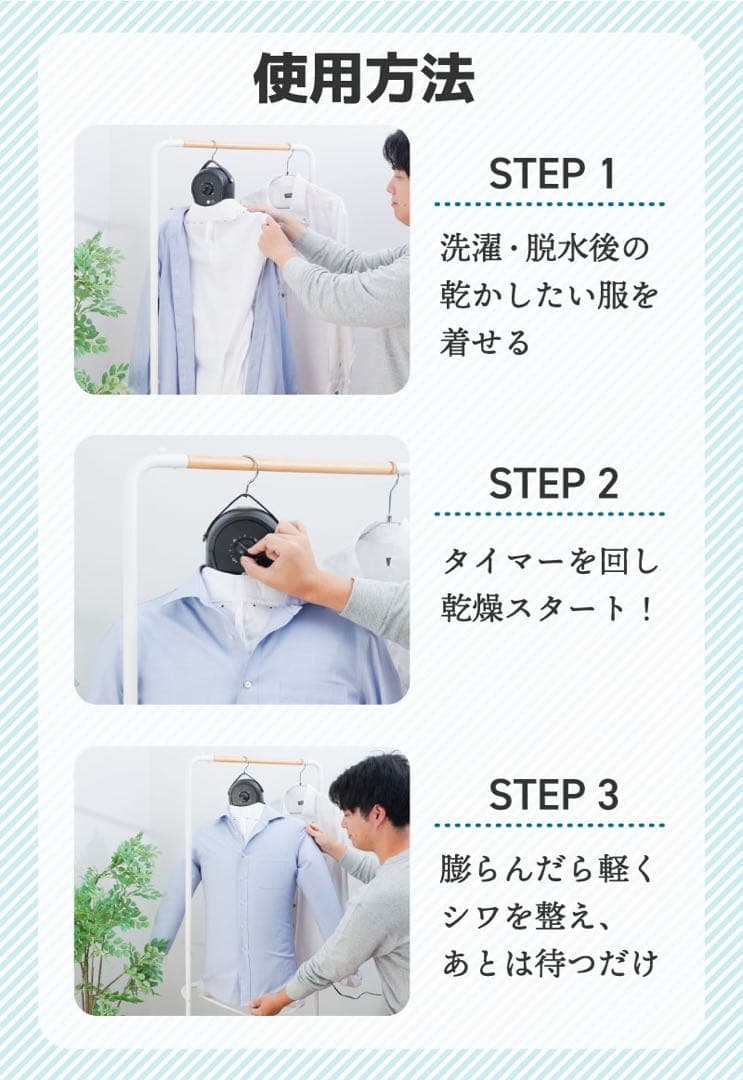 使用方法

STEP 1

洗濯・脱水後の乾かしたい服を着せる

STEP 2

タイマーを回し乾燥スタート！

STEP 3

膨らんだら軽くシワを整え、あとは待つだけ