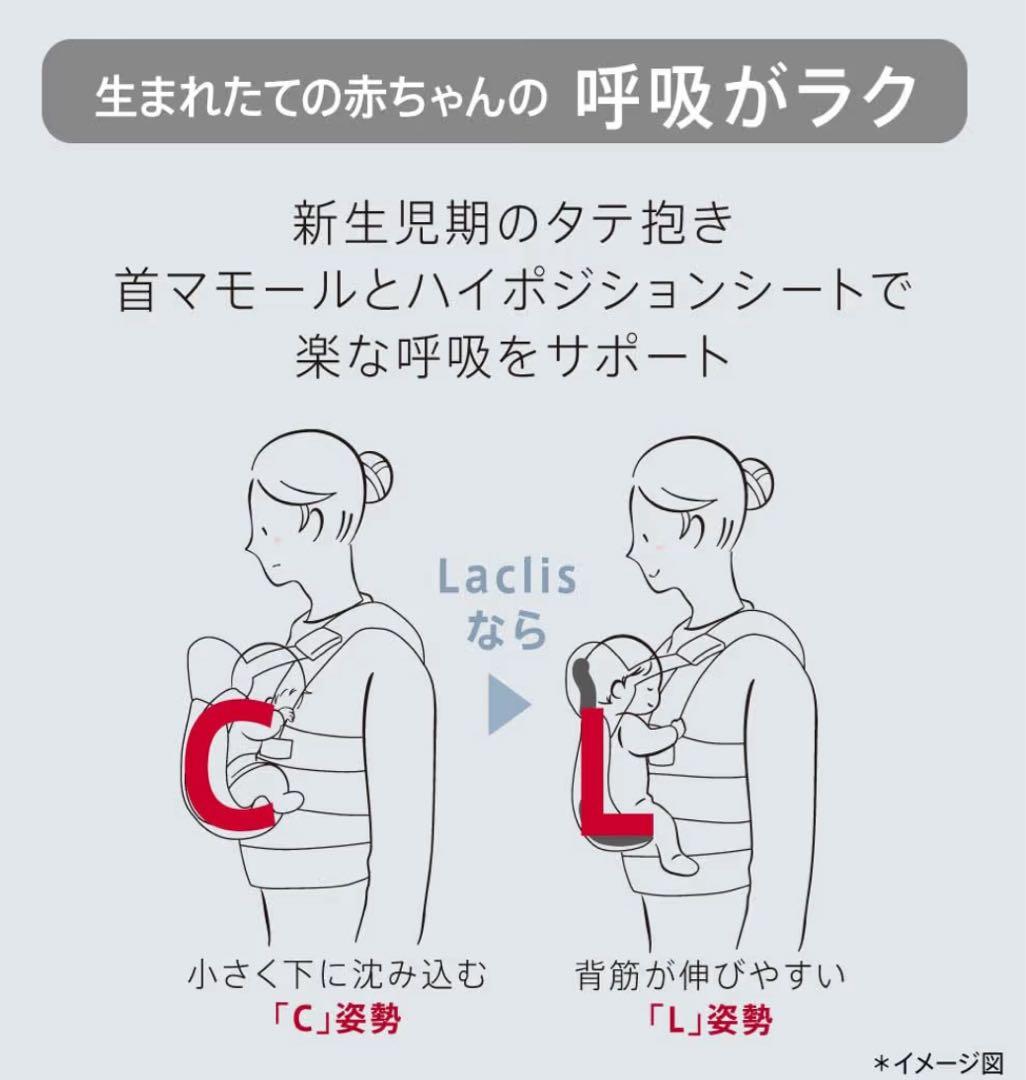 生まれたての赤ちゃんの 呼吸がラク

新生児期のタテ抱き
首マモールとハイポジションシートで
楽な呼吸をサポート

Laclis
なら

C

L

小さく下に沈み込む
「C」姿勢

背筋が伸びやすい
「L」姿勢

＊イメージ図