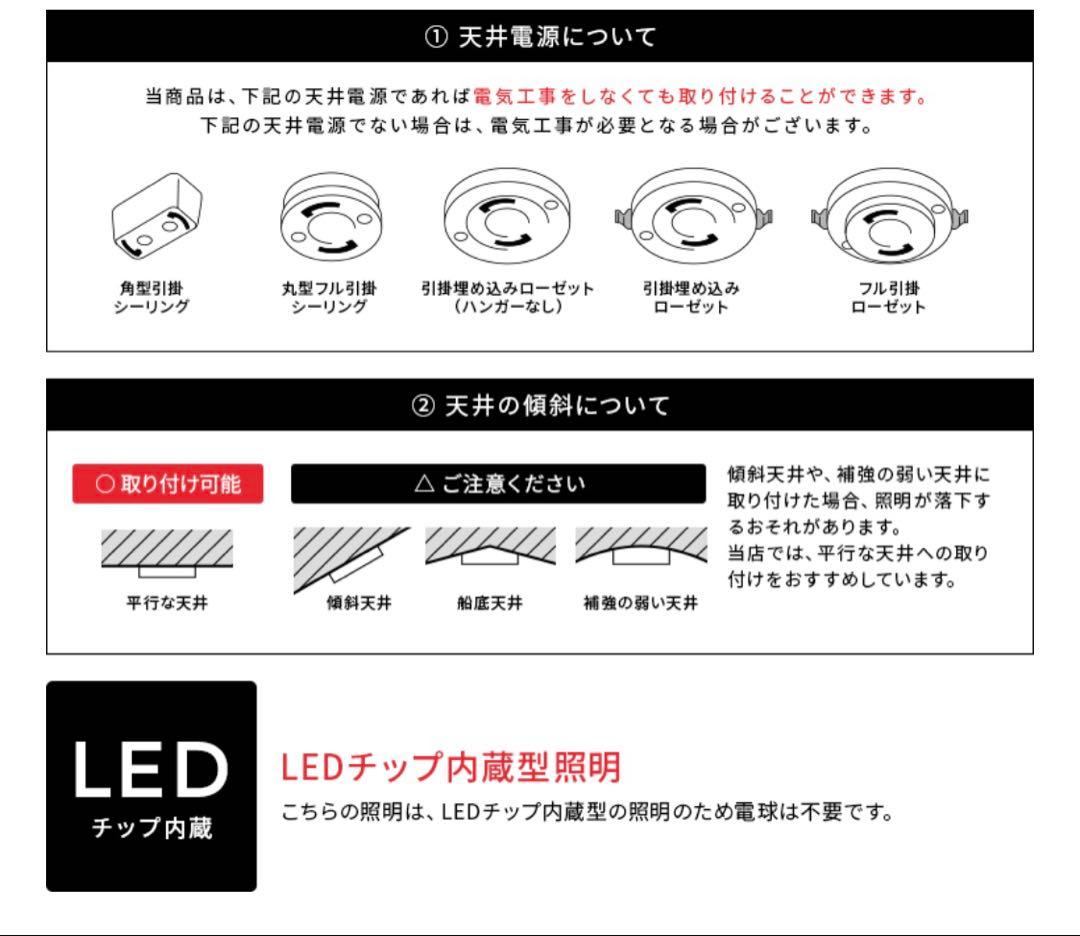 ① 天井電源について

当商品は、下記の天井電源であれば電気工事をしなくても取り付けることができます。
下記の天井電源でない場合は、電気工事が必要となる場合がございます。

角型引掛シーリング

丸型フル引掛シーリング

引掛埋め込みローゼット（ハンガーなし）

引掛埋め込みローゼット

フル引掛ローゼット

② 天井の傾斜について

○ 取り付け可能

平行な天井

△ ご注意ください

傾斜天井

船底天井

補強の弱い天井

傾斜天井や、補強の弱い天井に取り付けた場合、照明が落下するおそれがあります。
当店では、平行な天井への取り付けをおすすめしています。

LED
チップ内蔵

LEDチップ内蔵型照明

こちらの照明は、LEDチップ内蔵型の照明のため電球は不要です。