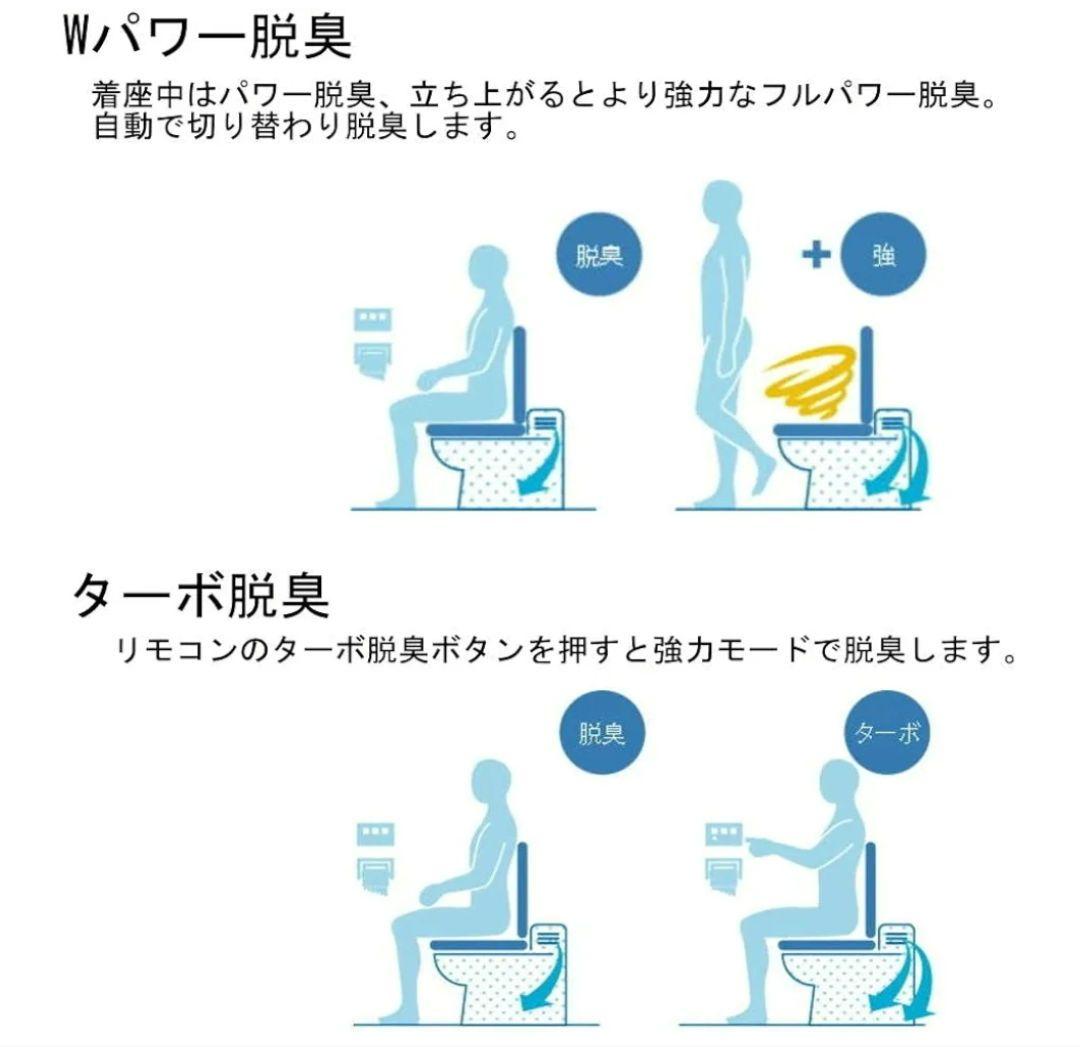 Wパワー脱臭

着座中はパワー脱臭、立ち上がるとより強力なフルパワー脱臭。自動で切り替わり脱臭します。

脱臭

+ 強

ターボ脱臭

リモコンのターボ脱臭ボタンを押すと強力モードで脱臭します。

脱臭

ターボ