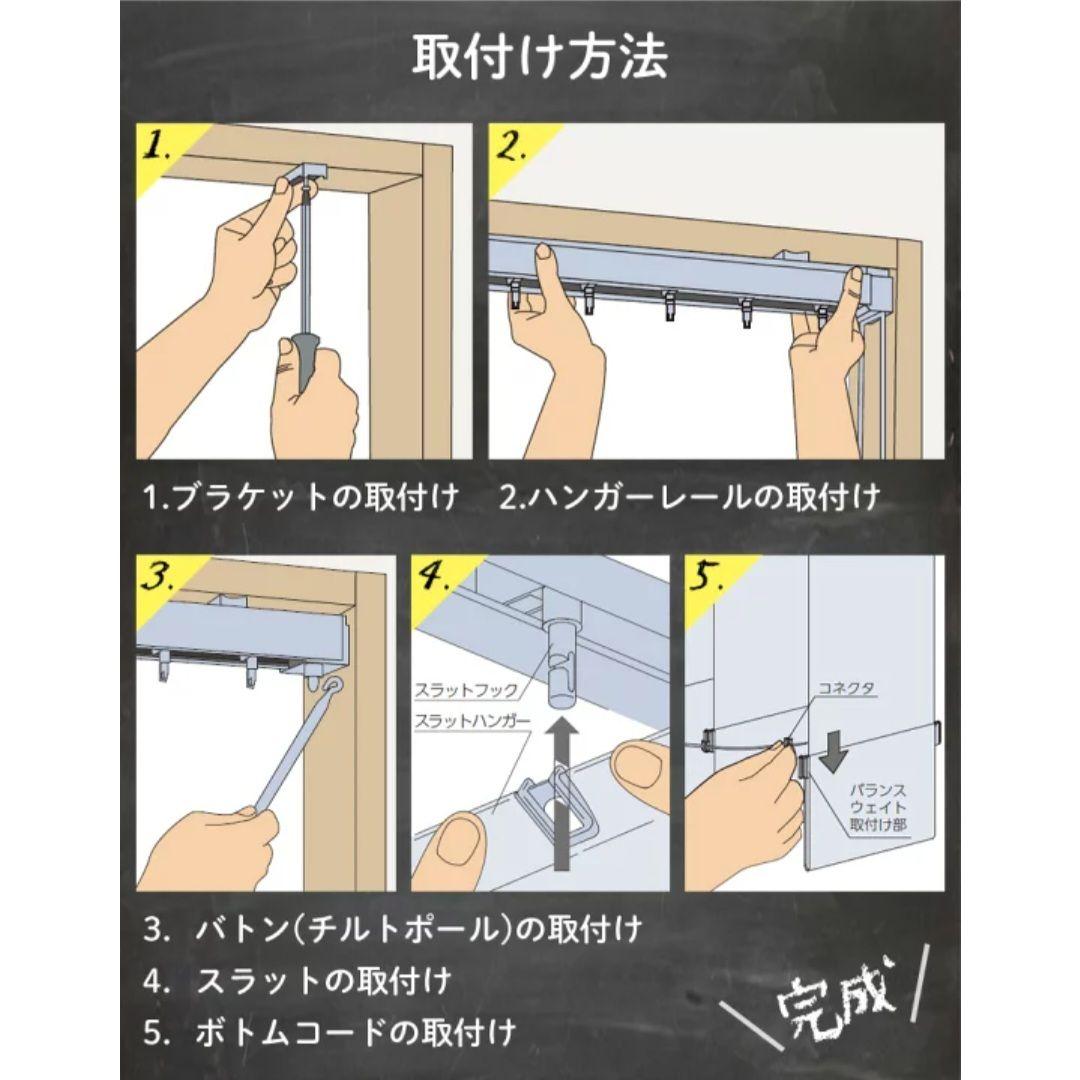 取付け方法

1.

2.

1.ブラケットの取付け 2.ハンガーレールの取付け

3.

4.

スラットフック

スラットハンガー

5.

コネクタ

バランスウェイト取付け部

3. バトン(チルトポール)の取付け

4. スラットの取付け

5. ボトムコードの取付け

完成