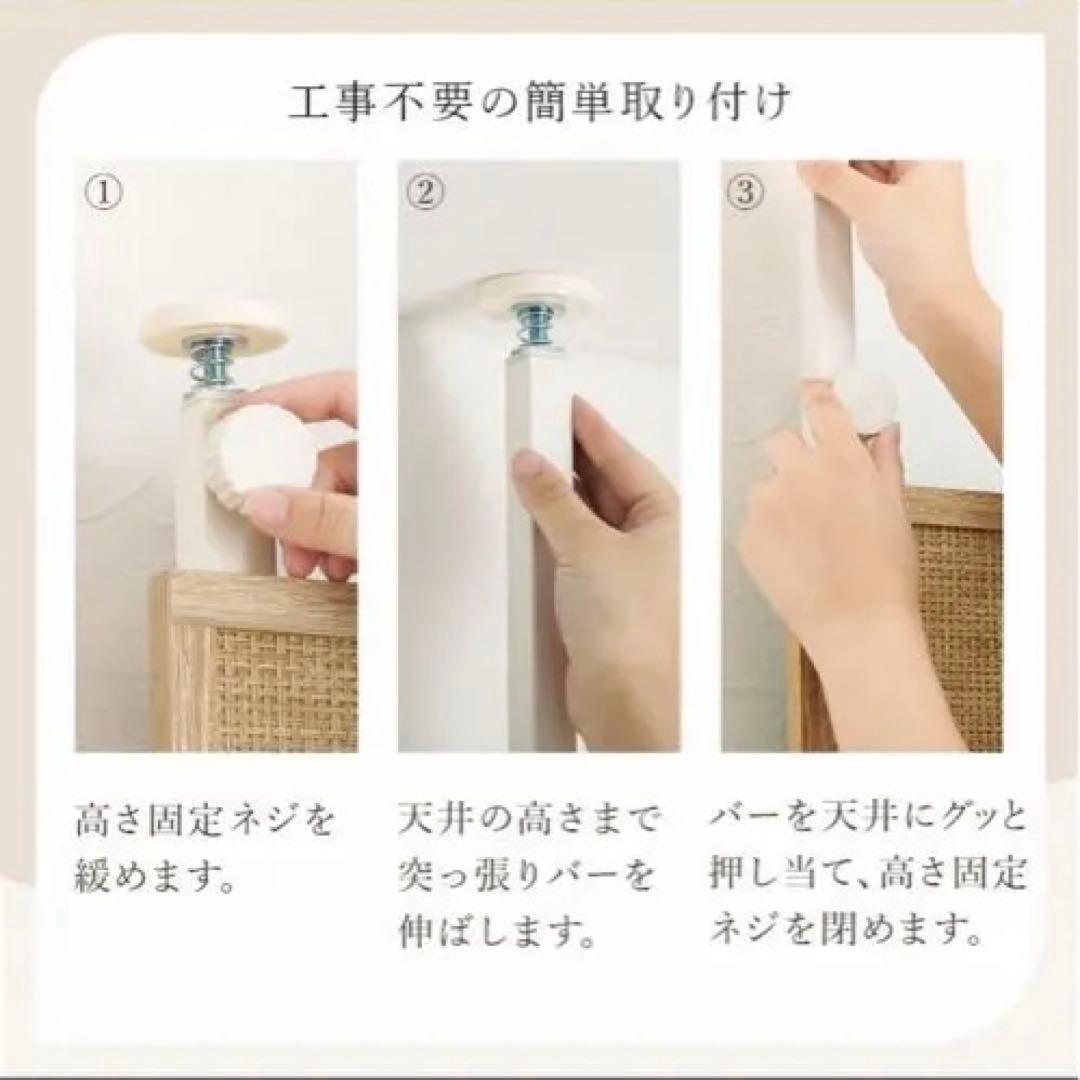 工事不要の簡単取り付け

①

高さ固定ネジを緩めます。

②

天井の高さまで突っ張りバーを伸ばします。

③

バーを天井にグッと押し当て、高さ固定ネジを閉めます。