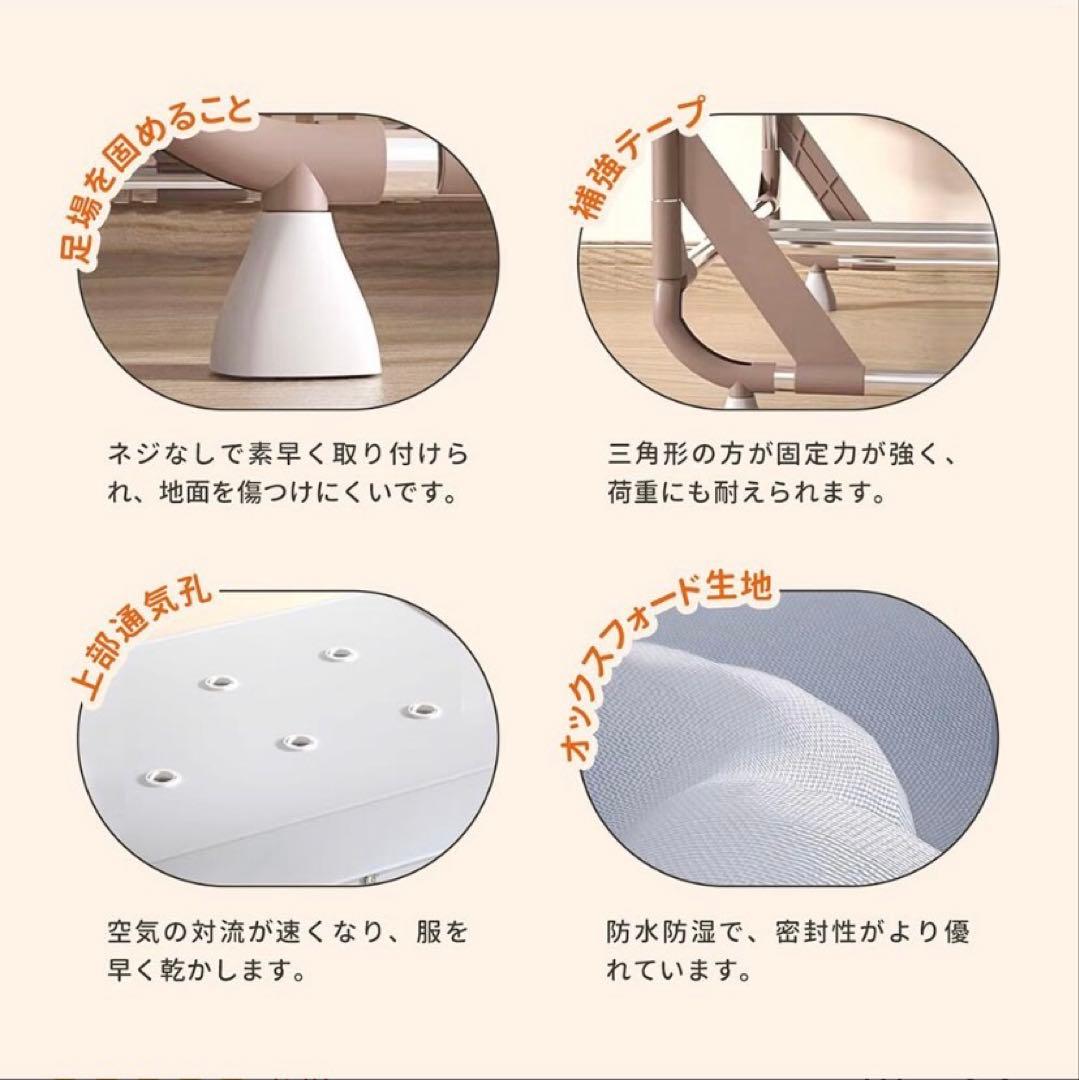 足場を固めること

ネジなしで素早く取り付けられ、地面を傷つけにくいです。

補強テープ

三角形の方が固定力が強く、荷重にも耐えられます。

上部通気孔

空気の対流が速くなり、服を早く乾かします。

オックスフォード生地

防水防湿で、密封性がより優れています。