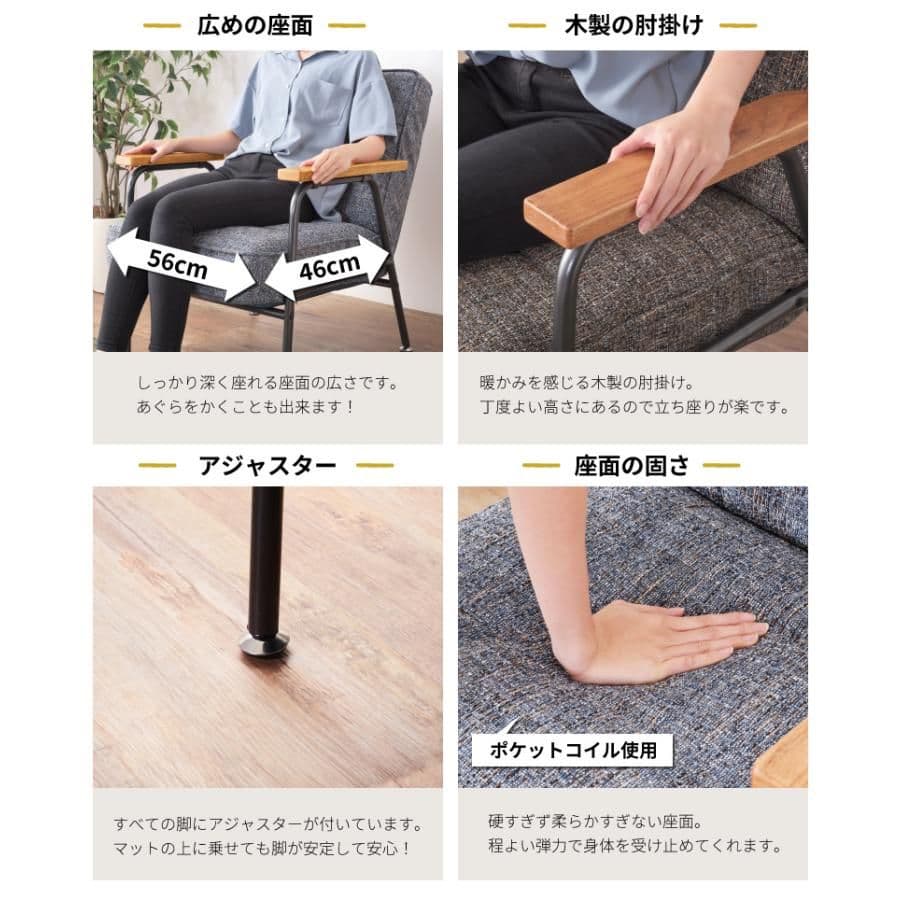 広めの座面

56cm

46cm

しっかり深く座れる座面の広さです。
あぐらをかくことも出来ます！

木製の肘掛け

暖かみを感じる木製の肘掛け。
丁度よい高さにあるので立ち座りが楽です。

アジャスター

すべての脚にアジャスターが付いています。
マットの上に乗せても脚が安定して安心！

座面の固さ

ポケットコイル使用

硬すぎず柔らかすぎない座面。
程よい弾力で身体を受け止めてくれます。