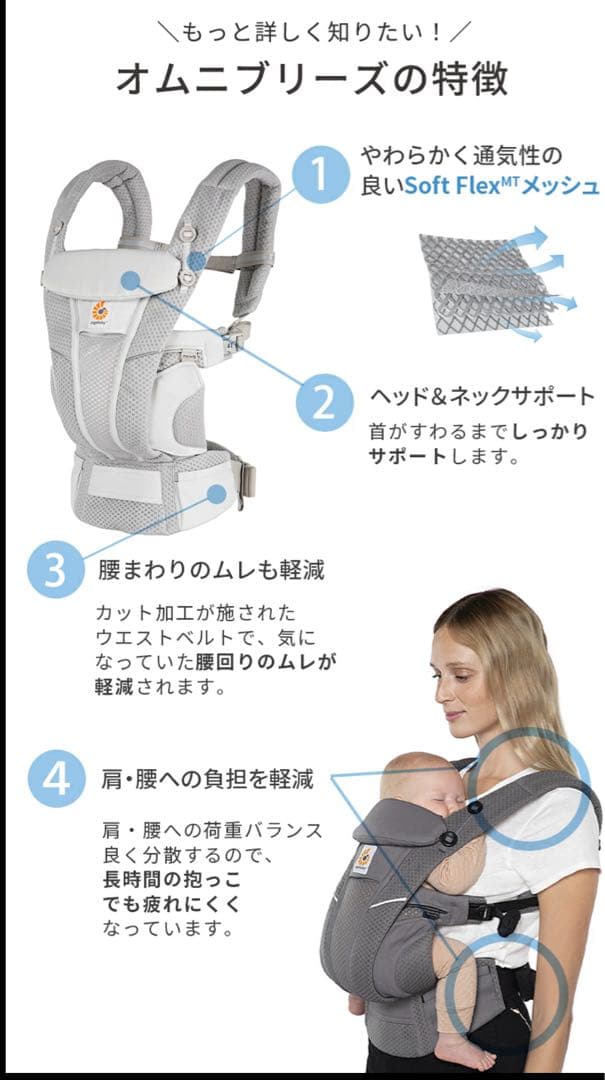 ＼もっと詳しく知りたい！／

オムニブリーズの特徴

1 やわらかく通気性の良いSoft Flex$^{MT}$メッシュ

2 ヘッド＆ネックサポート

首がすわるまでしっかりサポートします。

3 腰まわりのムレも軽減

カット加工が施されたウエストベルトで、気になっていた腰回りのムレが軽減されます。

4 肩・腰への負担を軽減

肩・腰への荷重バランス良く分散するので、長時間の抱っこでも疲れにくくなっています。