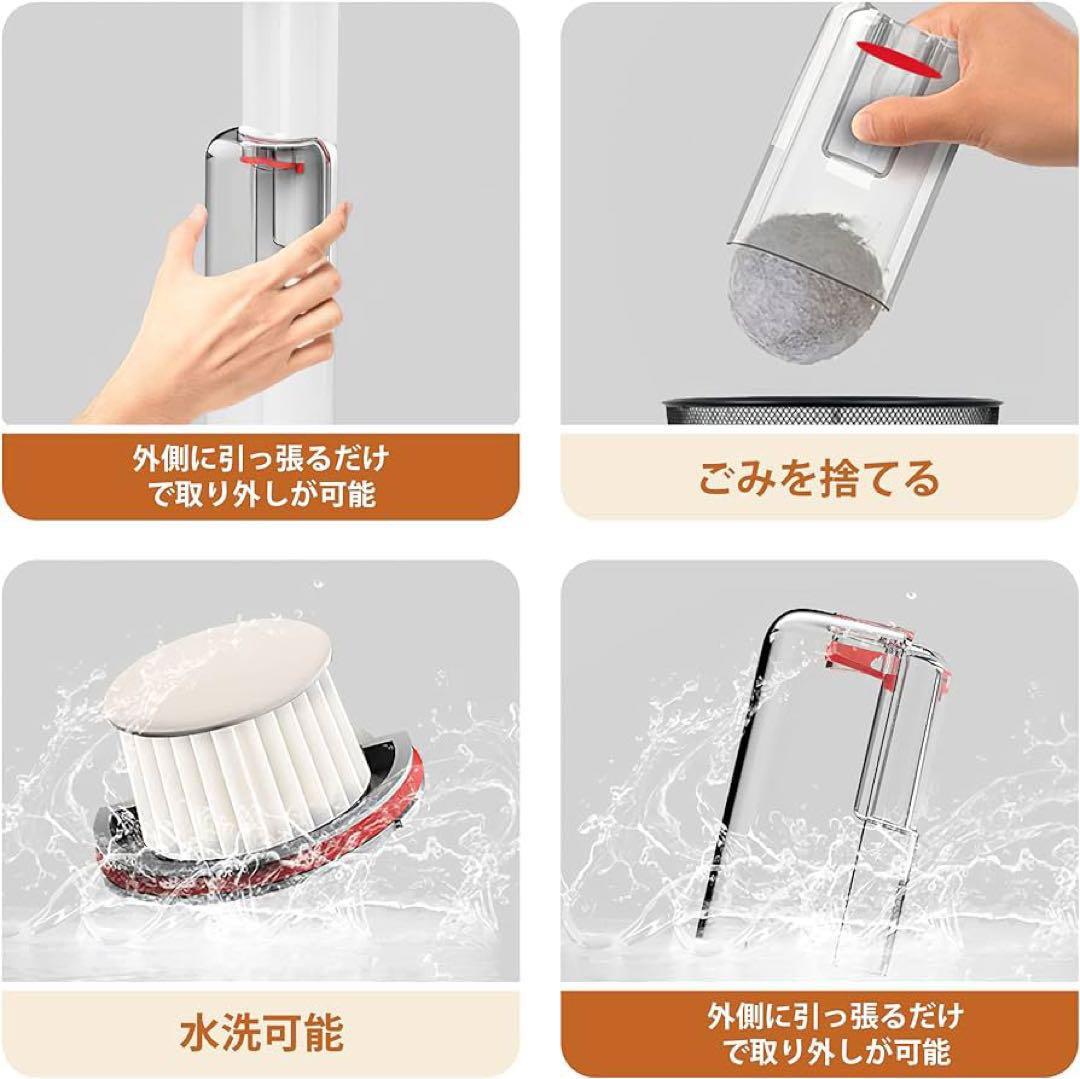 外側に引っ張るだけで取り外しが可能

ごみを捨てる

水洗可能

外側に引っ張るだけで取り外しが可能