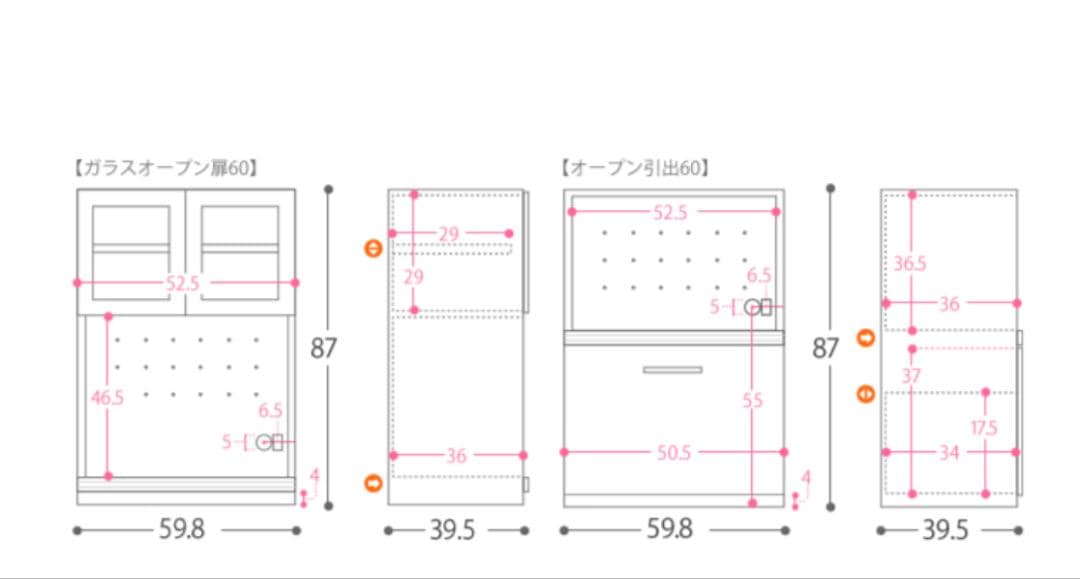 【ガラスオープン扉60】

52.5
46.5
6.5
5
4
87
59.8

29
29
36
39.5

【オープン引出60】

52.5
6.5
5
55
50.5
4
87
59.8

36.5
36
37
17.5
34
39.5