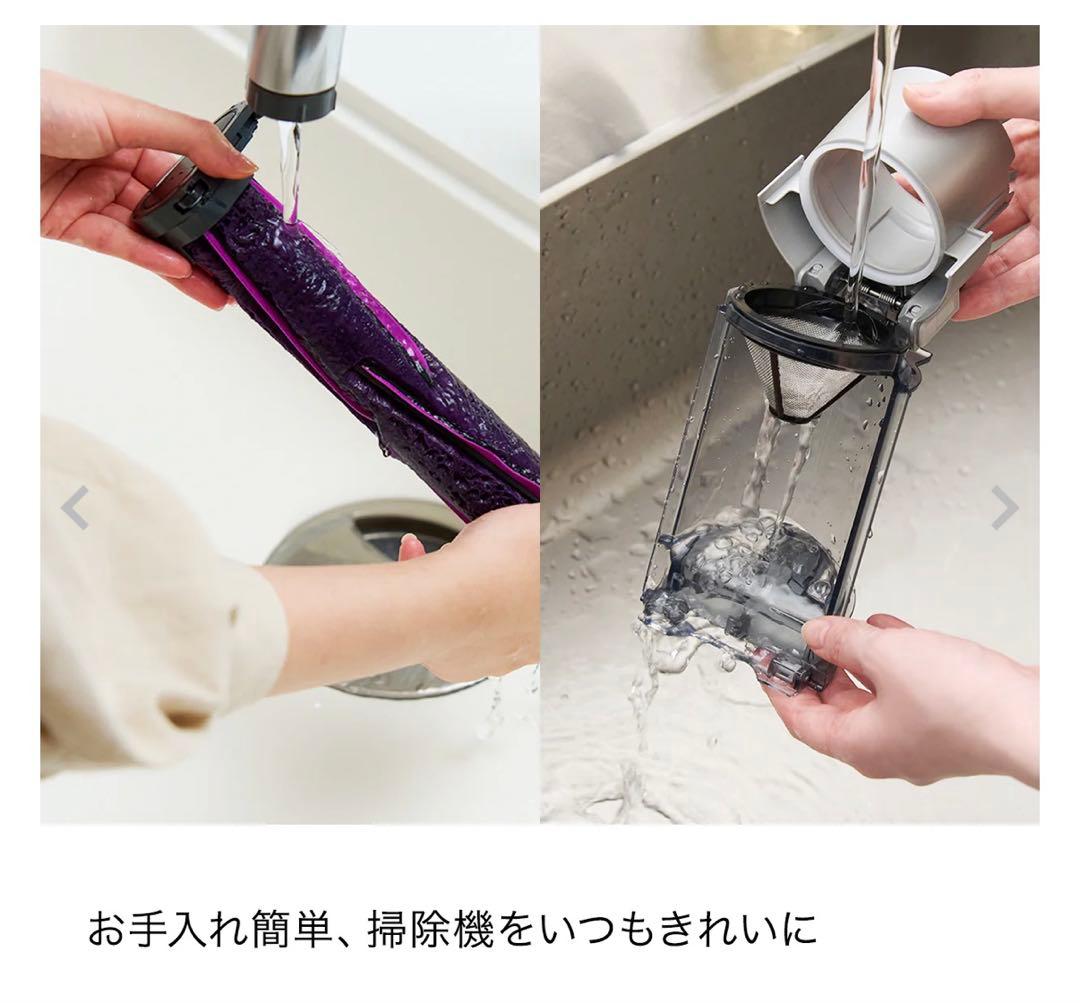 お手入れ簡単、掃除機をいつもきれいに