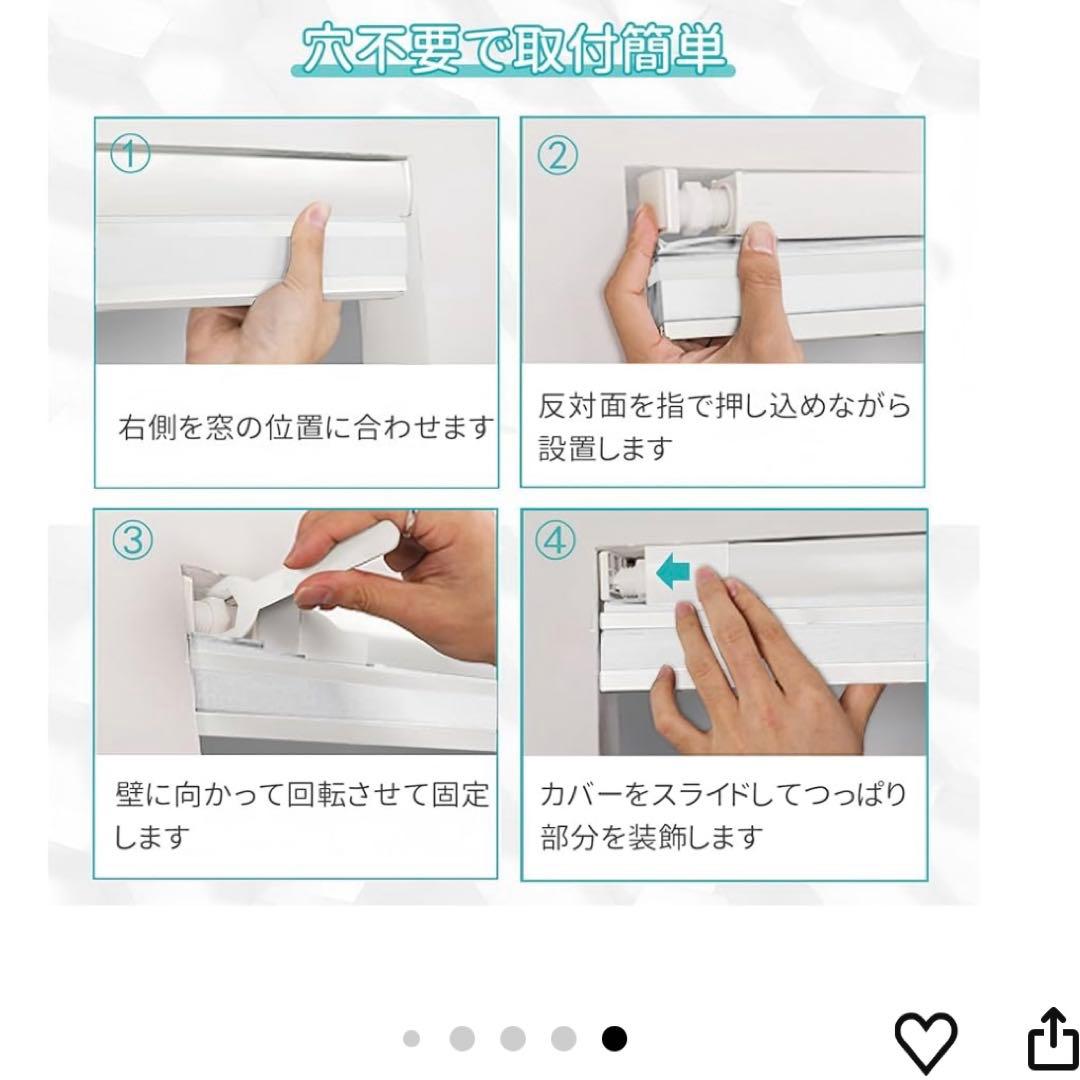 穴不要で取付簡単

①

右側を窓の位置に合わせます

②

反対面を指で押し込めながら設置します

③

壁に向かって回転させて固定します

④

カバーをスライドしてつっぱり部分を装飾します