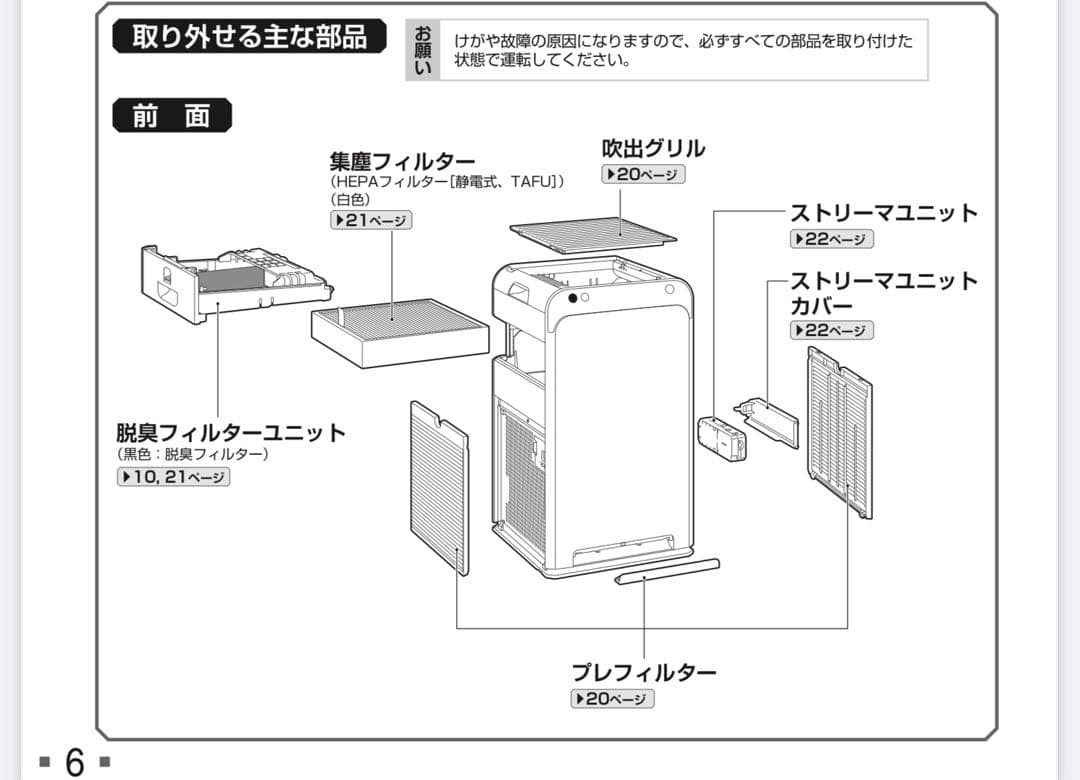 取り外せる主な部品

お願い　けがや故障の原因になりますので、必ずすべての部品を取り付けた状態で運転してください。

前　面

集塵フィルター
（HEPAフィルター［静電式、TAFU］）
（白色）
▶21ページ

吹出グリル
▶20ページ

ストリーマユニット
▶22ページ

ストリーマユニットカバー
▶22ページ

脱臭フィルターユニット
（黒色：脱臭フィルター）
▶10, 21ページ

プレフィルター
▶20ページ

■ 6 ■