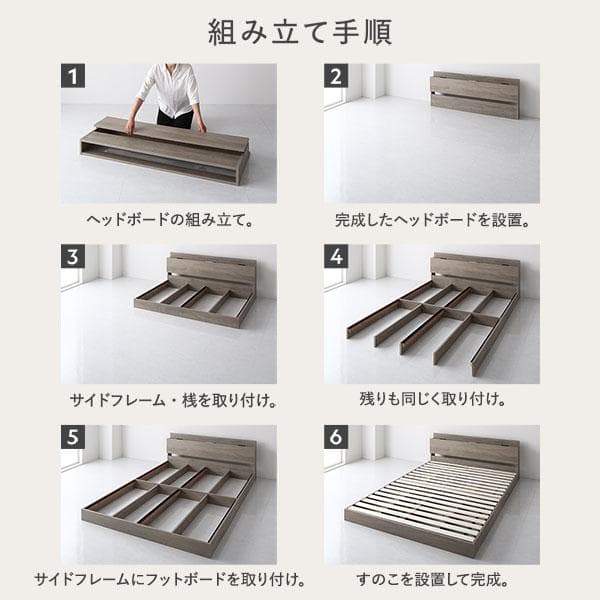 組み立て手順

1
ヘッドボードの組み立て。

2
完成したヘッドボードを設置。

3
サイドフレーム・桟を取り付け。

4
残りも同じく取り付け。

5
サイドフレームにフットボードを取り付け。

6
すのこを設置して完成。