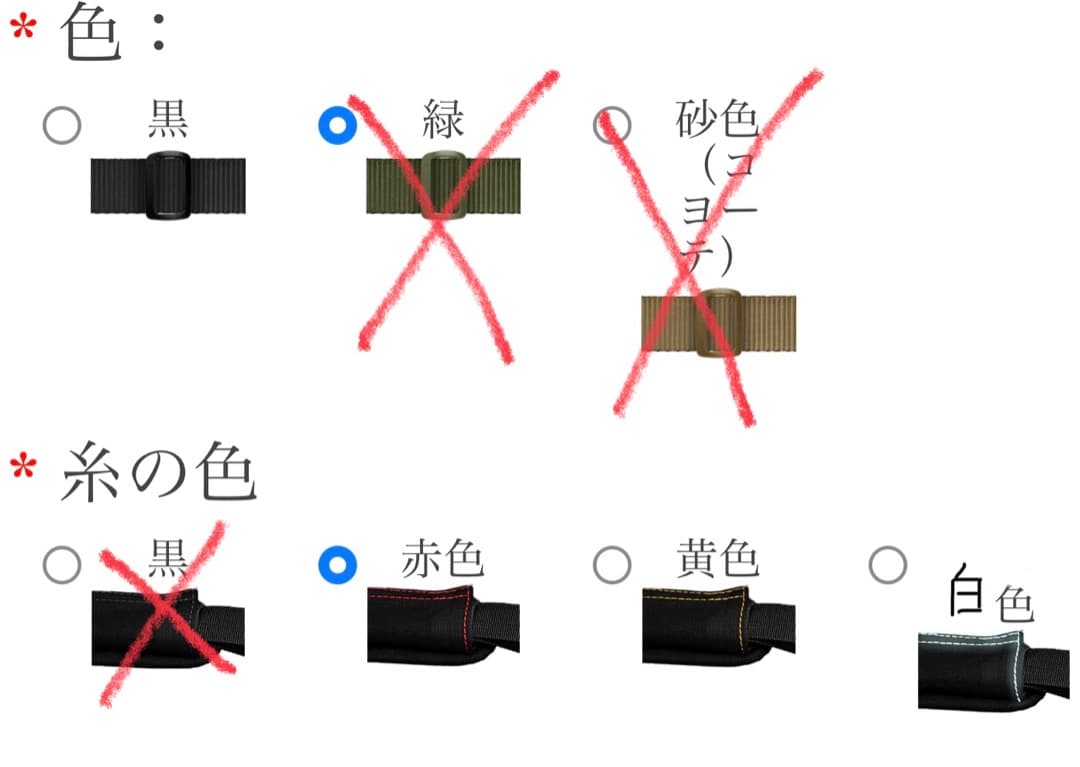 * 色：

黒

緑

砂色（コヨーテ）

* 糸の色

黒

赤色

黄色

白色