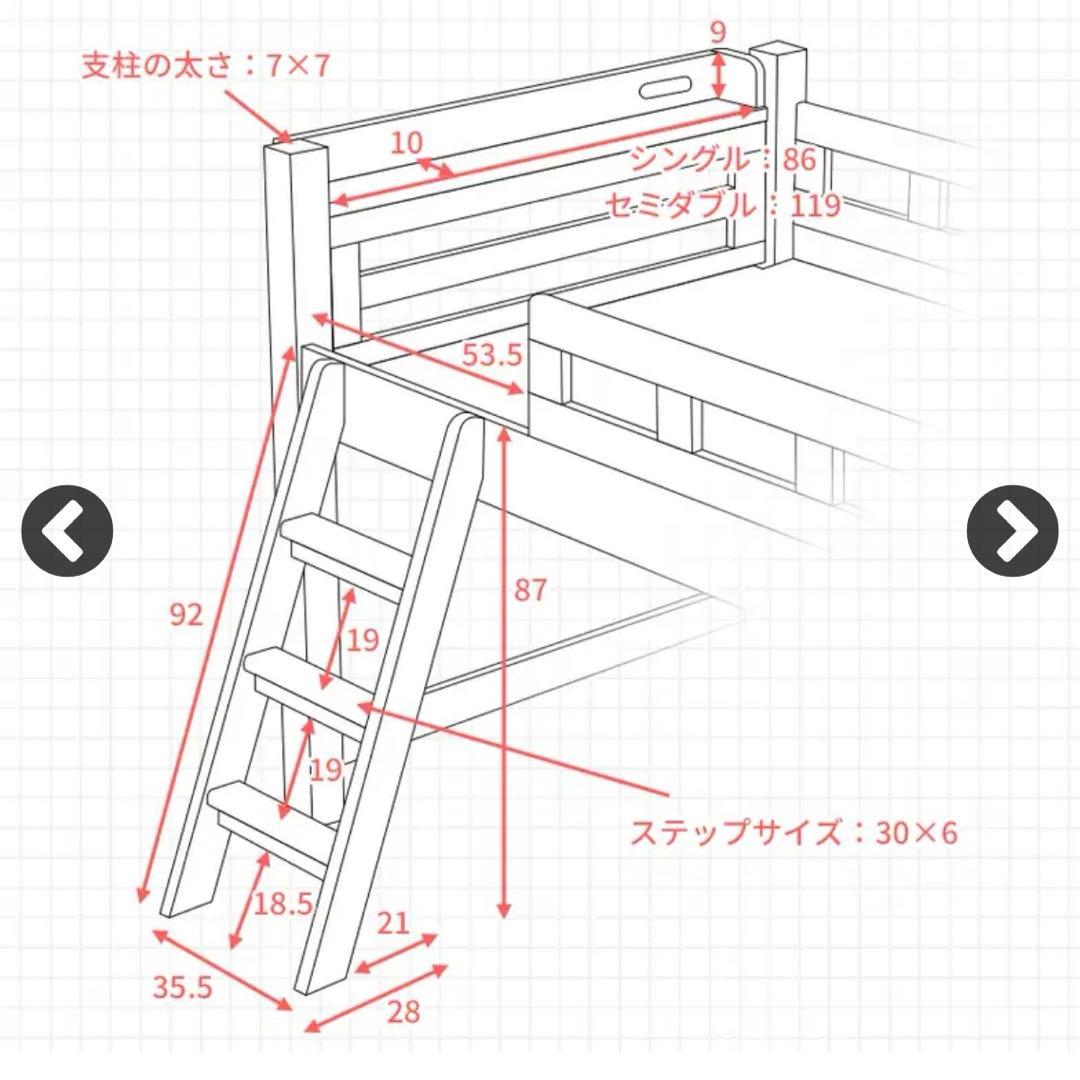 支柱の太さ：7×7

9

10

シングル：86
セミダブル：119

53.5

92

87

19

19

ステップサイズ：30×6

18.5

21

35.5

28