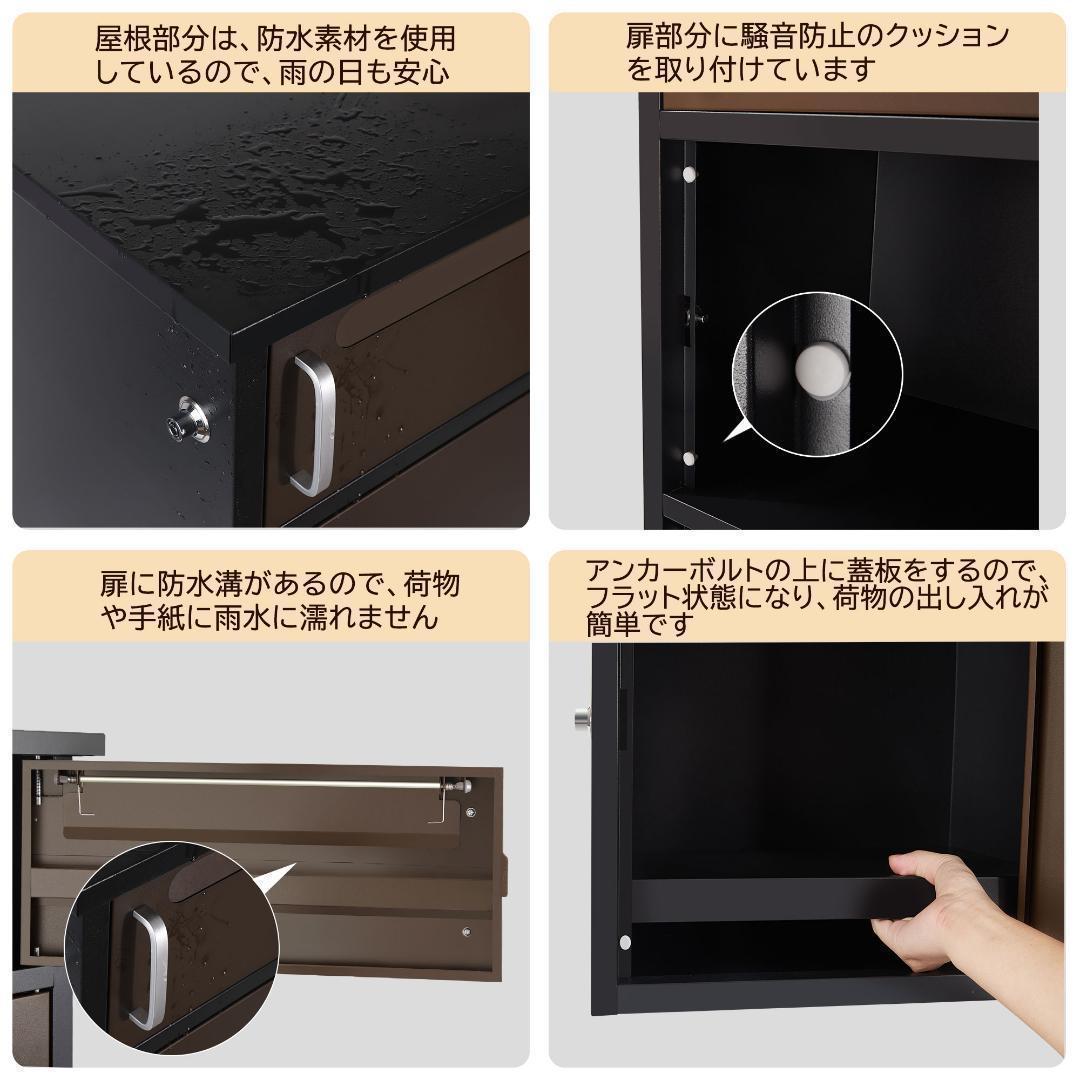 屋根部分は、防水素材を使用しているので、雨の日も安心

扉部分に騒音防止のクッションを取り付けています

扉に防水溝があるので、荷物や手紙に雨水に濡れません

アンカーボルトの上に蓋板をするので、フラット状態になり、荷物の出し入れが簡単です