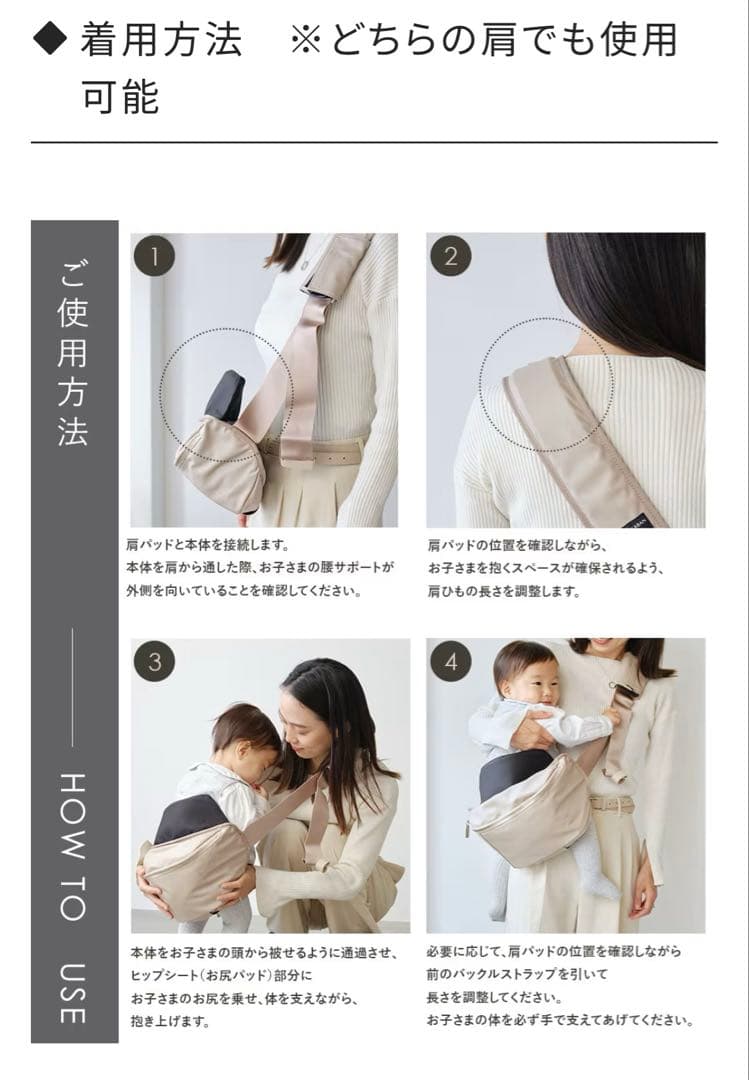 ◆ 着用方法　※どちらの肩でも使用可能

ご使用方法

HOW TO USE

1
肩パッドと本体を接続します。
本体を肩から通した際、お子さまの腰サポートが外側を向いていることを確認してください。

2
肩パッドの位置を確認しながら、
お子さまを抱くスペースが確保されるよう、
肩ひもの長さを調整します。

3
本体をお子さまの頭から被せるように通過させ、
ヒップシート（お尻パッド）部分に
お子さまのお尻を乗せ、体を支えながら、
抱き上げます。

4
必要に応じて、肩パッドの位置を確認しながら
前のバックルストラップを引いて
長さを調整してください。
お子さまの体を必ず手で支えてあげてください。