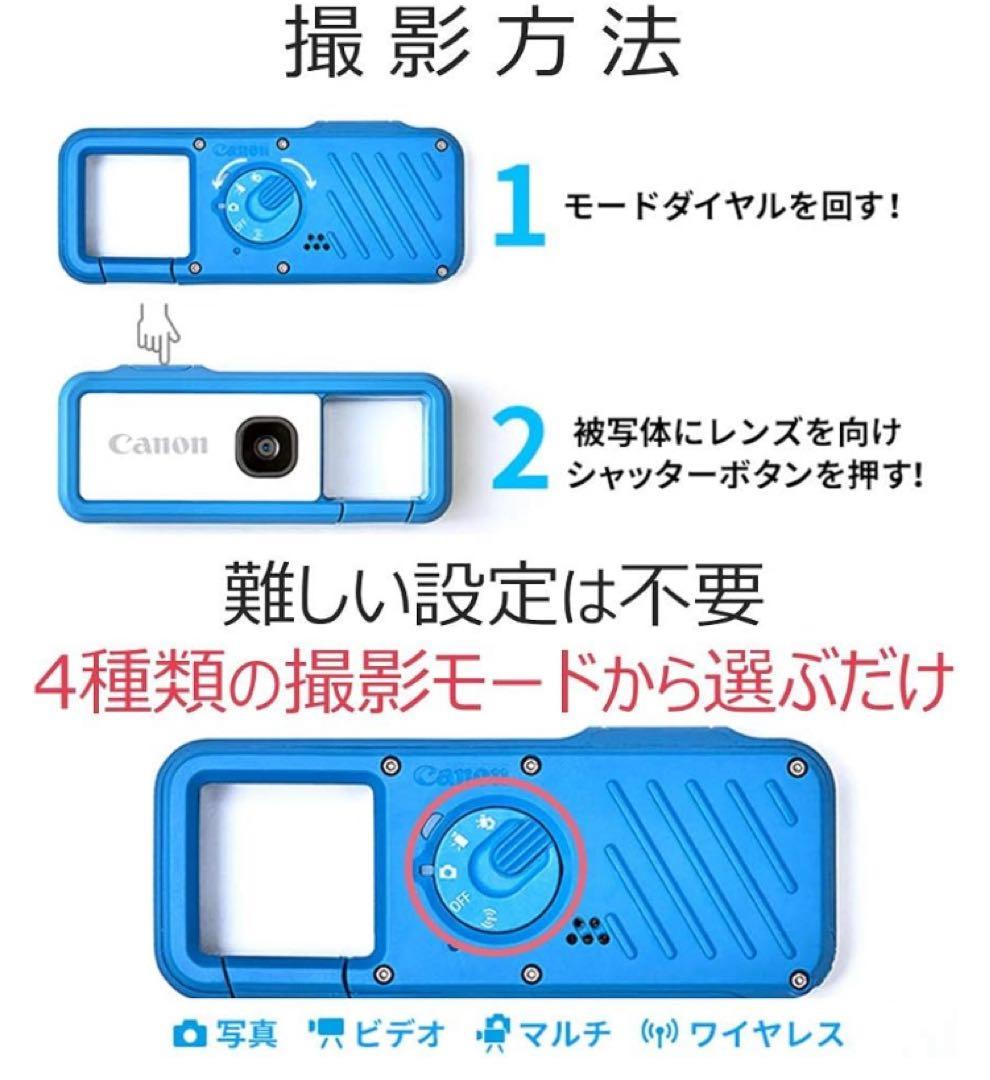 撮影方法

Canon

1 モードダイヤルを回す！

Canon

2 被写体にレンズを向け シャッターボタンを押す！

難しい設定は不要

4種類の撮影モードから選ぶだけ

Canon

OFF

写真 ビデオ マルチ ワイヤレス