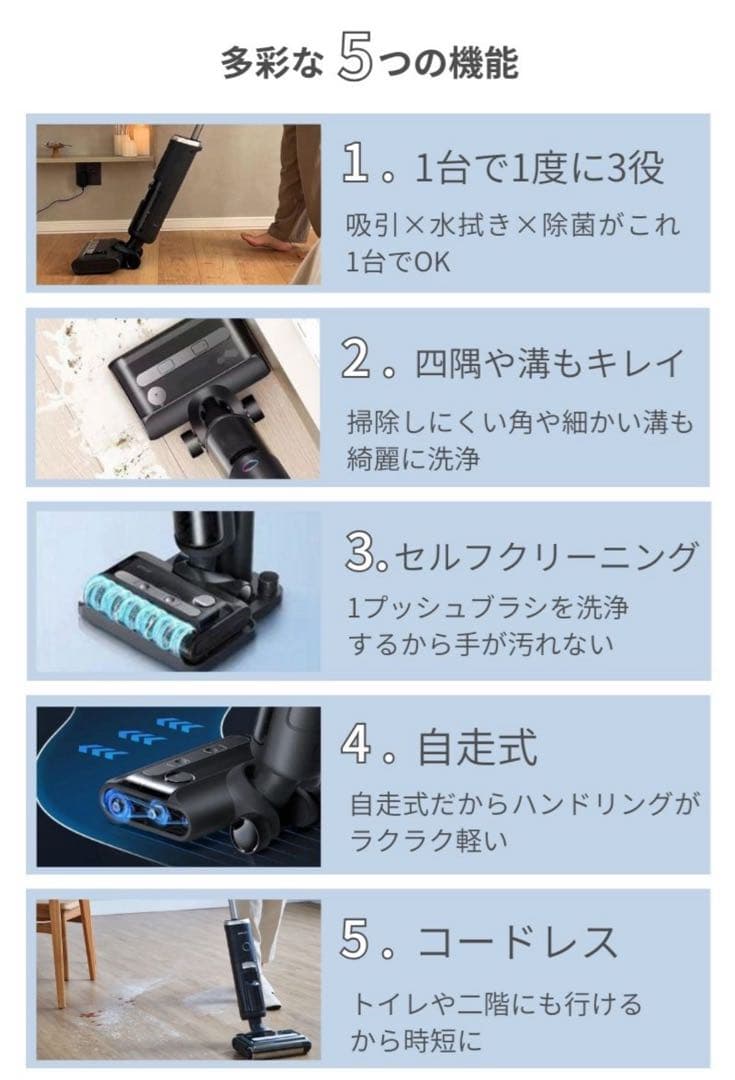 多彩な 5つの機能

1。1台で1度に3役
吸引×水拭き×除菌がこれ1台でOK

2。四隅や溝もキレイ
掃除しにくい角や細かい溝も綺麗に洗浄

3。セルフクリーニング
1プッシュブラシを洗浄するから手が汚れない

4。自走式
自走式だからハンドリングがラクラク軽い

5。コードレス
トイレや二階にも行けるから時短に