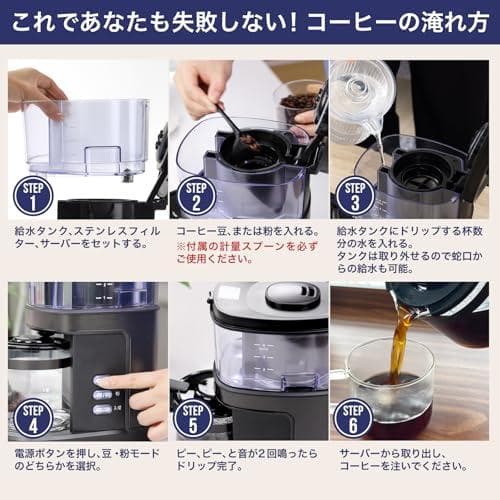 これであなたも失敗しない！コーヒーの淹れ方

STEP 1

給水タンク、ステンレスフィルター、サーバーをセットする。

STEP 2

コーヒー豆、または粉を入れる。
※付属の計量スプーンを必ずご使用ください。

STEP 3

給水タンクにドリップする杯数分の水を入れる。
タンクは取り外せるので蛇口からの給水も可能。

STEP 4

電源ボタンを押し、豆・粉モードのどちらかを選択。

STEP 5

ピー、ピー、と音が2回鳴ったらドリップ完了。

STEP 6

サーバーから取り出し、コーヒーを注いでください。