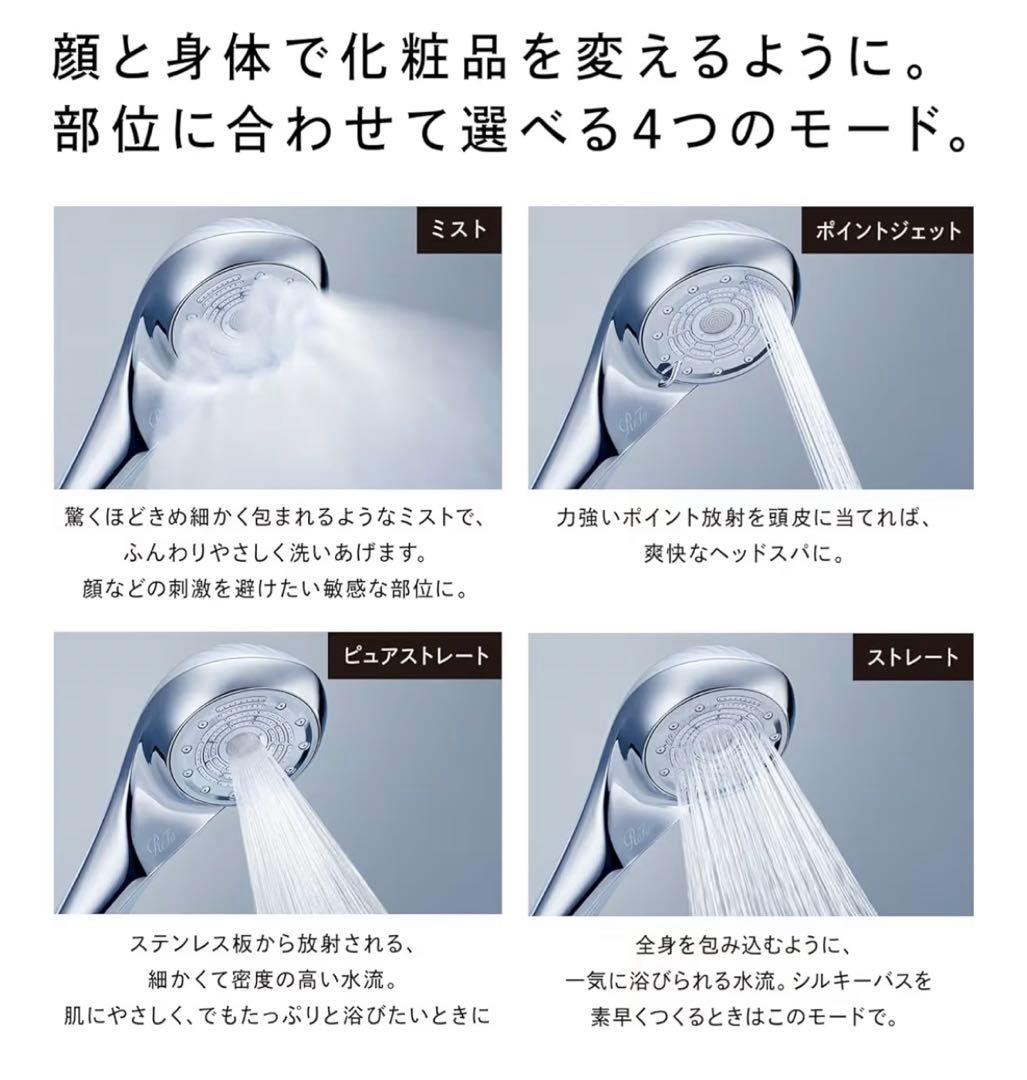 顔と身体で化粧品を変えるように。
部位に合わせて選べる4つのモード。

ミスト

ReFa

驚くほどきめ細かく包まれるようなミストで、
ふんわりやさしく洗いあげます。
顔などの刺激を避けたい敏感な部位に。

ポイントジェット

ReFa

力強いポイント放射を頭皮に当てれば、
爽快なヘッドスパに。

ピュアストレート

ReFa

ステンレス板から放射される、
細かくて密度の高い水流。
肌にやさしく、でもたっぷりと浴びたいときに

ストレート

ReFa

全身を包み込むように、
一気に浴びられる水流。シルキーバスを
素早くつくるときはこのモードで。