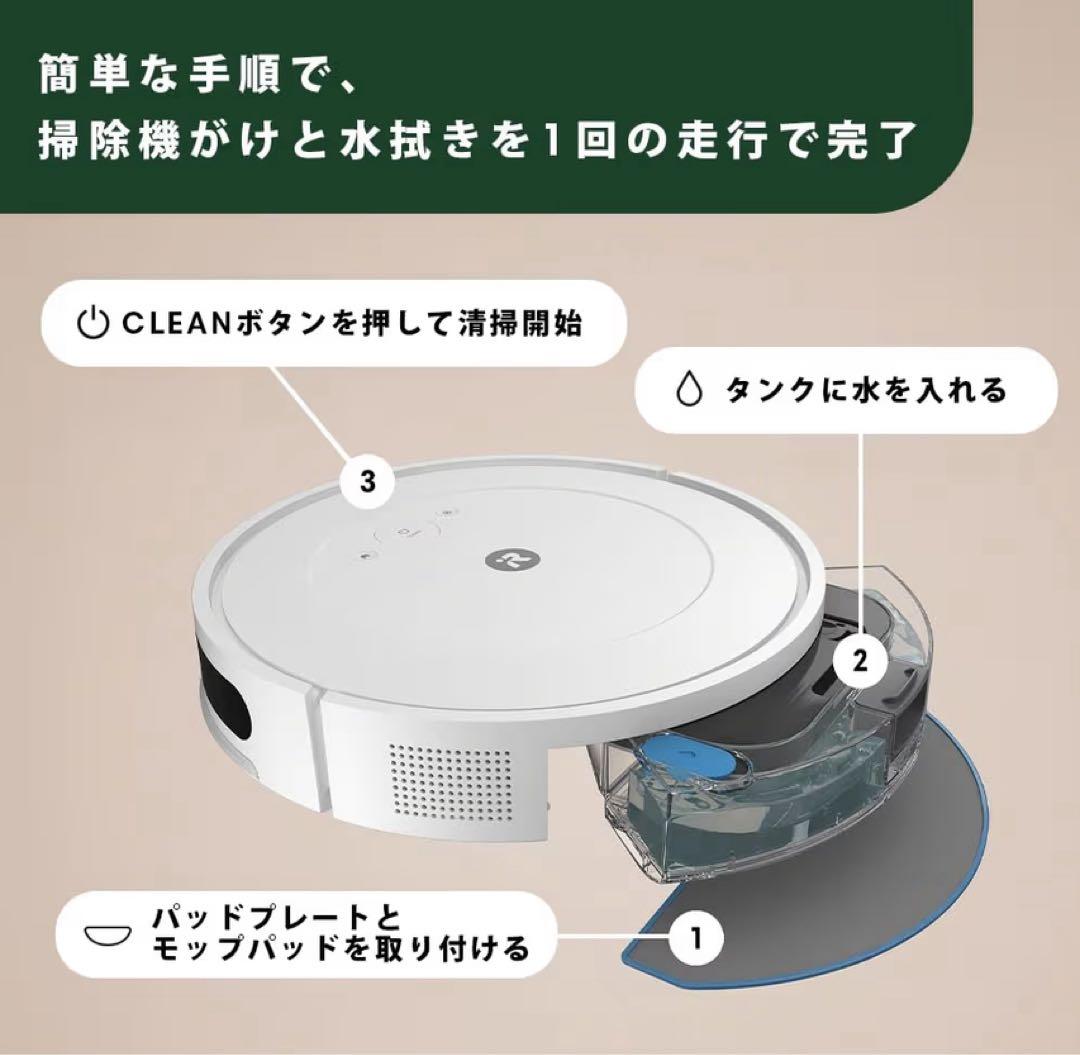 簡単な手順で、
掃除機がけと水拭きを1回の走行で完了

CLEANボタンを押して清掃開始

タンクに水を入れる

3

2

パッドプレートと
モップパッドを取り付ける

1