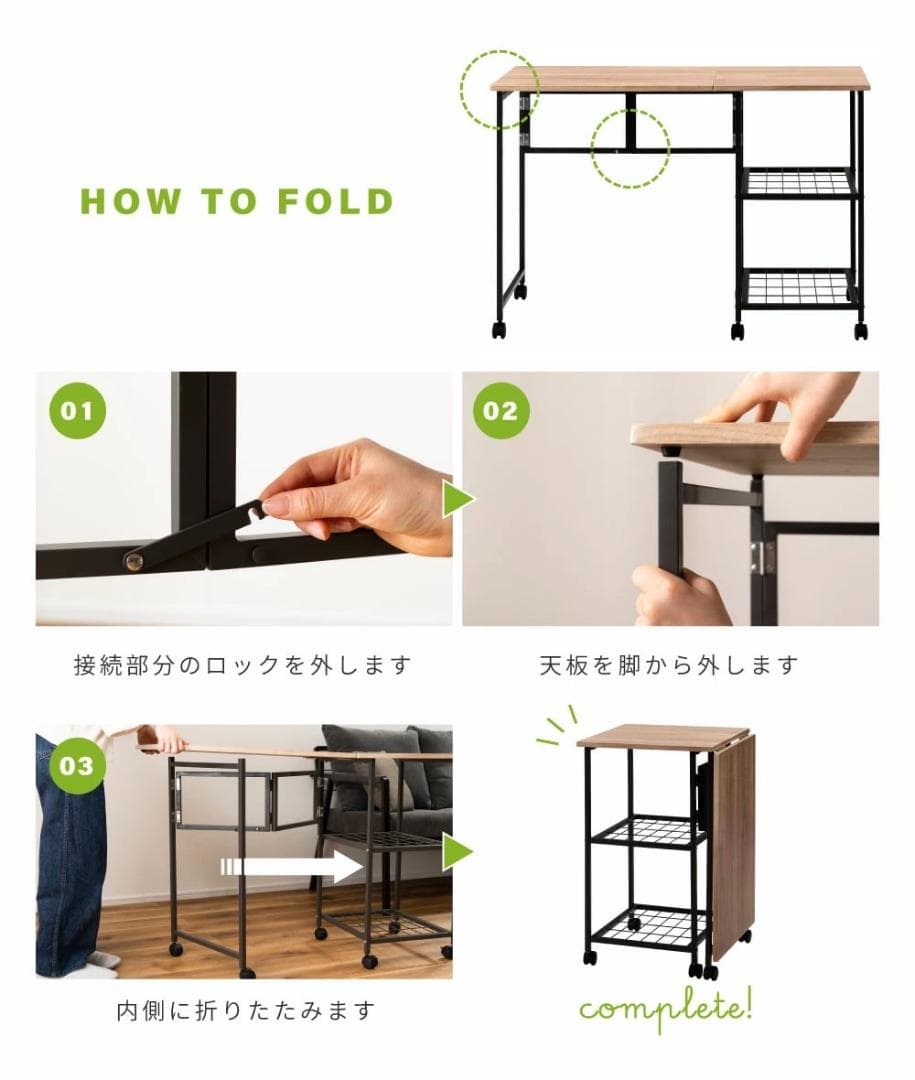 HOW TO FOLD

01

接続部分のロックを外します

02

天板を脚から外します

03

内側に折りたたみます

complete!