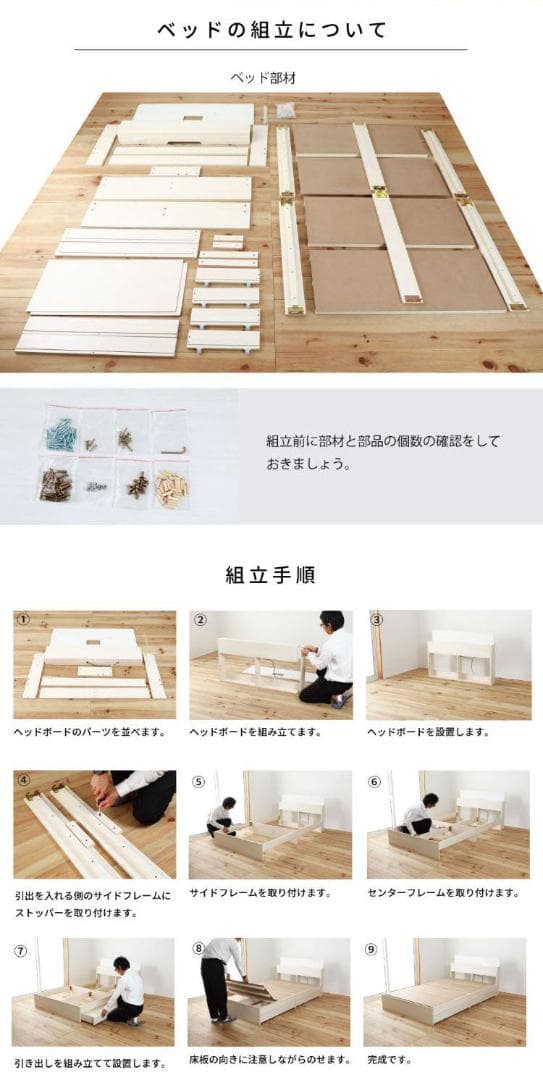 ベッドの組立について

ベッド部材

組立前に部材と部品の個数の確認をしておきましょう。

組立手順

①
ヘッドボードのパーツを並べます。

②
ヘッドボードを組み立てます。

③
ヘッドボードを設置します。

④
引出を入れる側のサイドフレームにストッパーを取り付けます。

⑤
サイドフレームを取り付けます。

⑥
センターフレームを取り付けます。

⑦
引き出しを組み立てて設置します。

⑧
床板の向きに注意しながらのせます。

⑨
完成です。