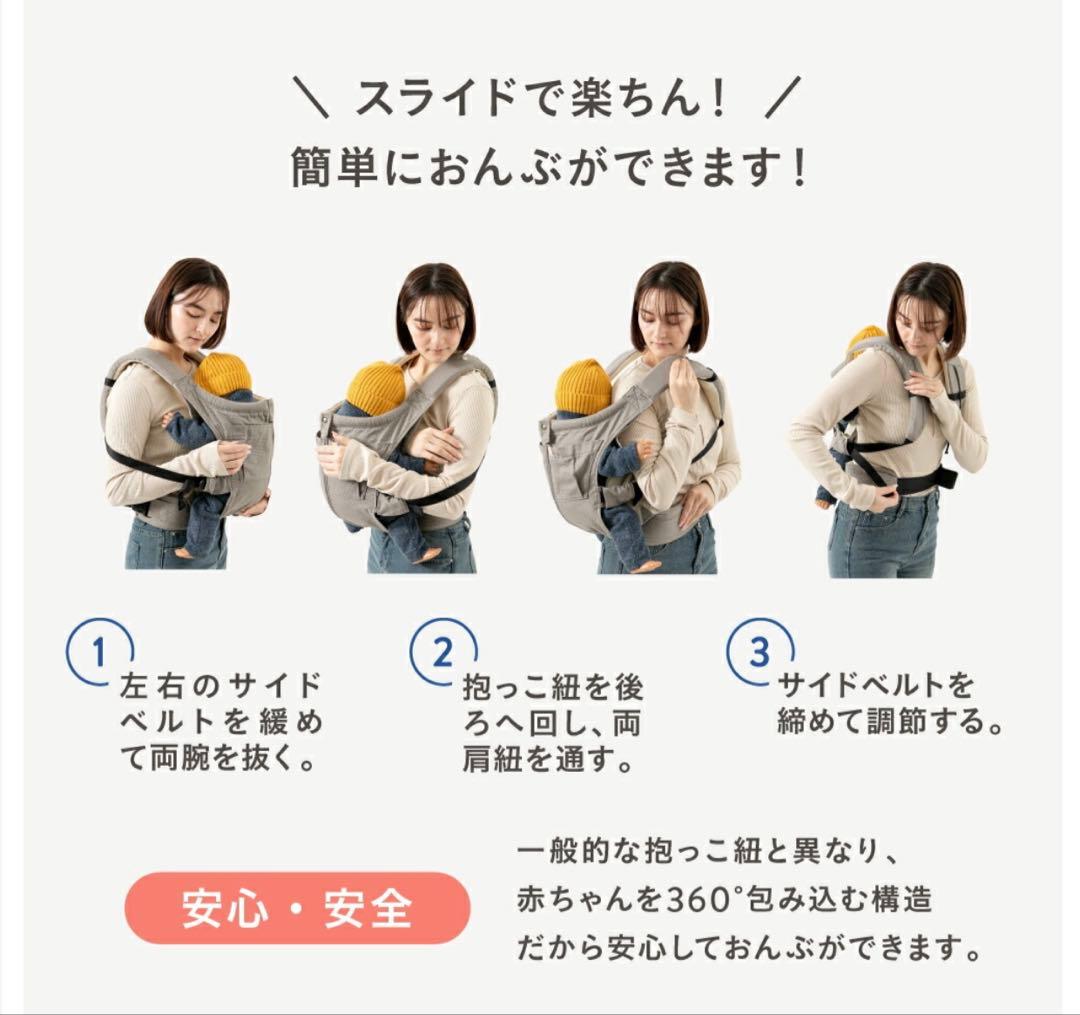 ＼ スライドで楽ちん！ ／
簡単におんぶができます！

1
左右のサイドベルトを緩めて両腕を抜く。

2
抱っこ紐を後ろへ回し、両肩紐を通す。

3
サイドベルトを締めて調節する。

安心・安全

一般的な抱っこ紐と異なり、赤ちゃんを360°包み込む構造だから安心しておんぶができます。