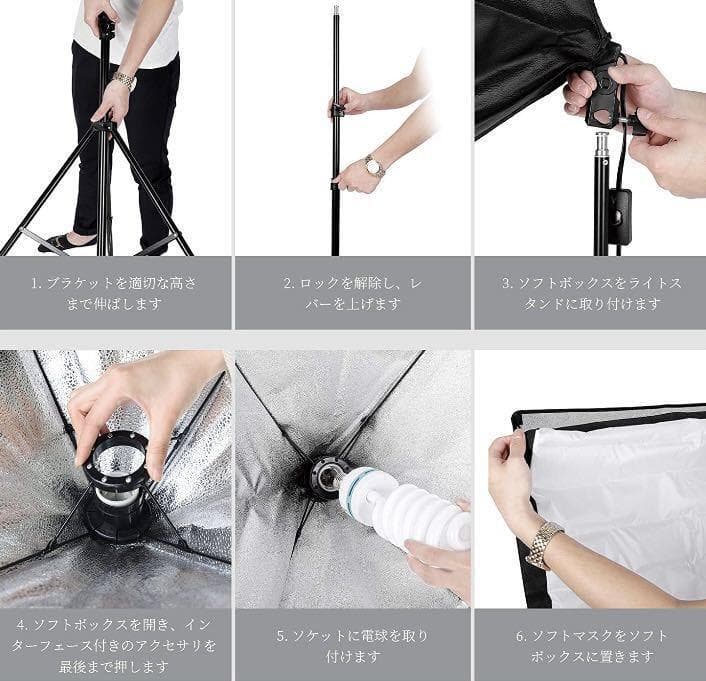 1. ブラケットを適切な高さまで伸ばします

2. ロックを解除し、レバーを上げます

3. ソフトボックスをライトスタンドに取り付けます

4. ソフトボックスを開き、インターフェース付きのアクセサリを最後まで押します

5. ソケットに電球を取り付けます

6. ソフトマスクをソフトボックスに置きます