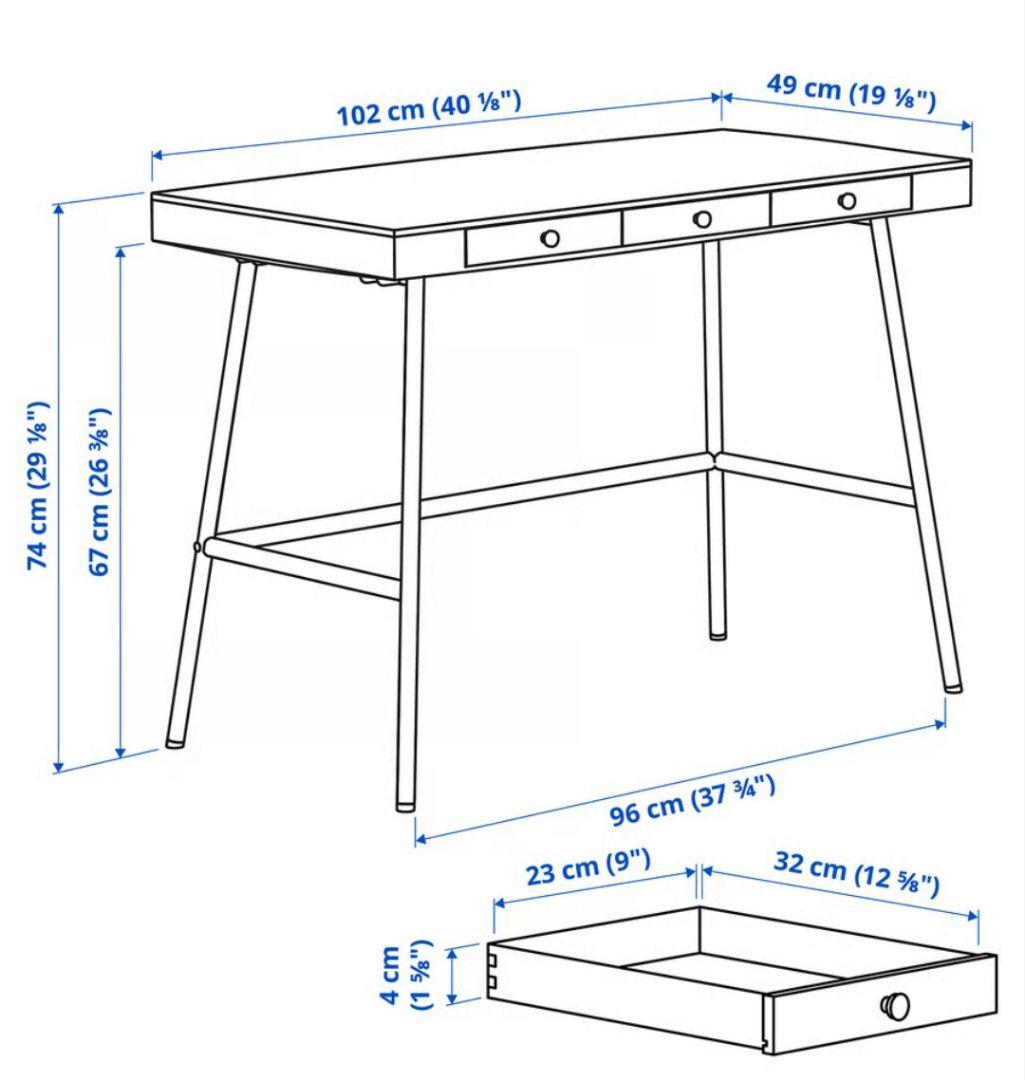 102 cm (40 ⅛")
49 cm (19 ⅛")
74 cm (29 ⅛")
67 cm (26 ⅜")
96 cm (37 ¾")
23 cm (9")
32 cm (12 ⅝")
4 cm (1 ⅝")