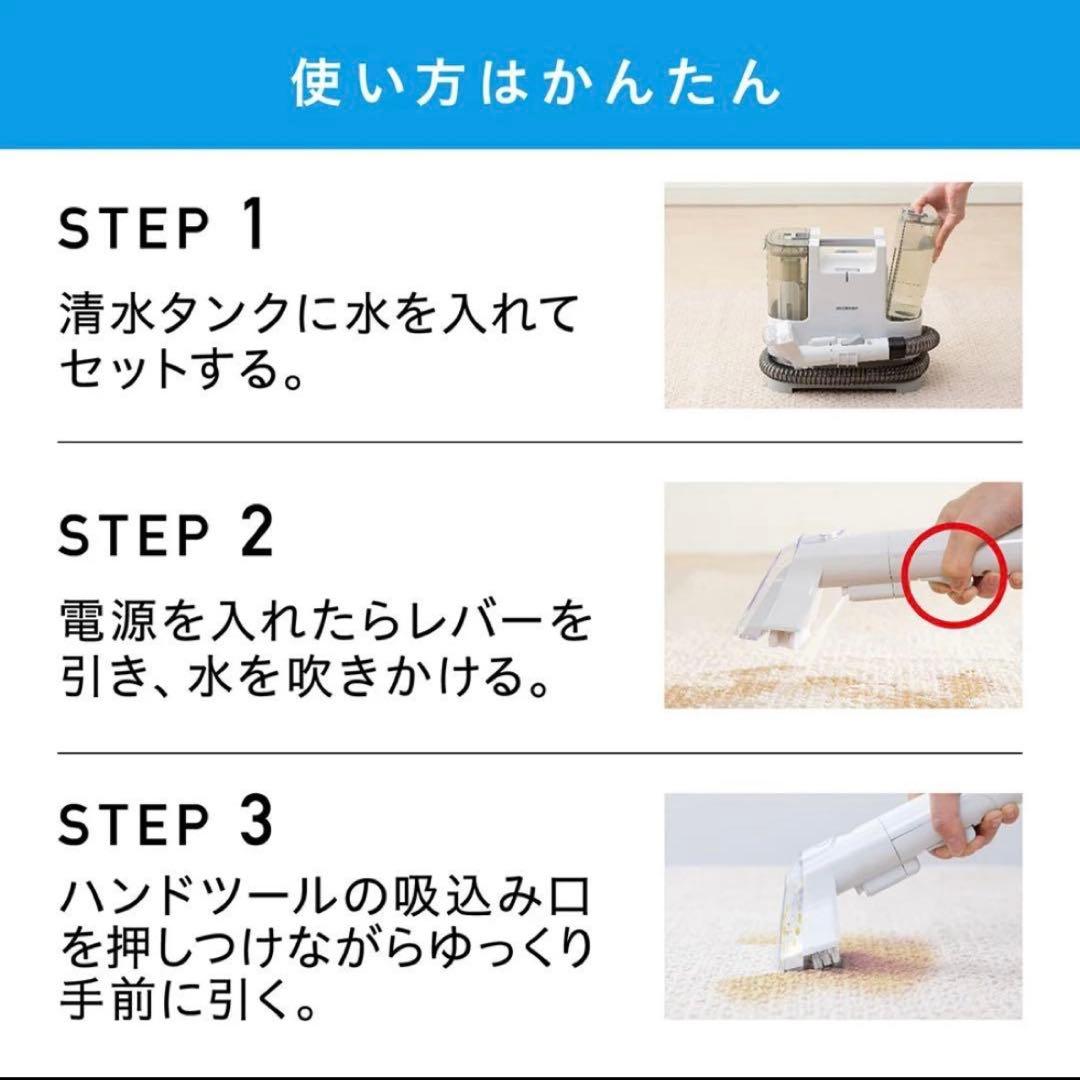 使い方はかんたん

STEP 1
清水タンクに水を入れてセットする。

STEP 2
電源を入れたらレバーを引き、水を吹きかける。

STEP 3
ハンドツールの吸込み口を押しつけながらゆっくり手前に引く。