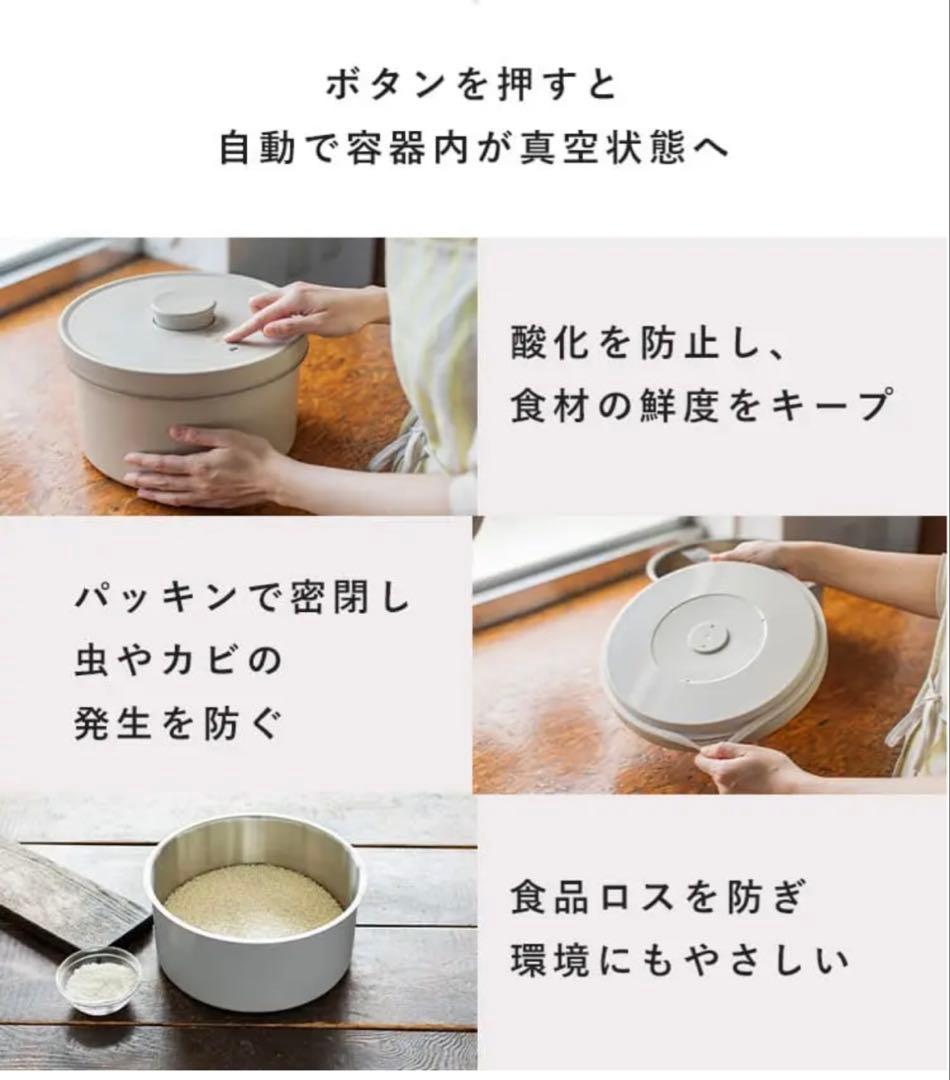 ボタンを押すと
自動で容器内が真空状態へ

酸化を防止し、
食材の鮮度をキープ

パッキンで密閉し
虫やカビの
発生を防ぐ

食品ロスを防ぎ
環境にもやさしい