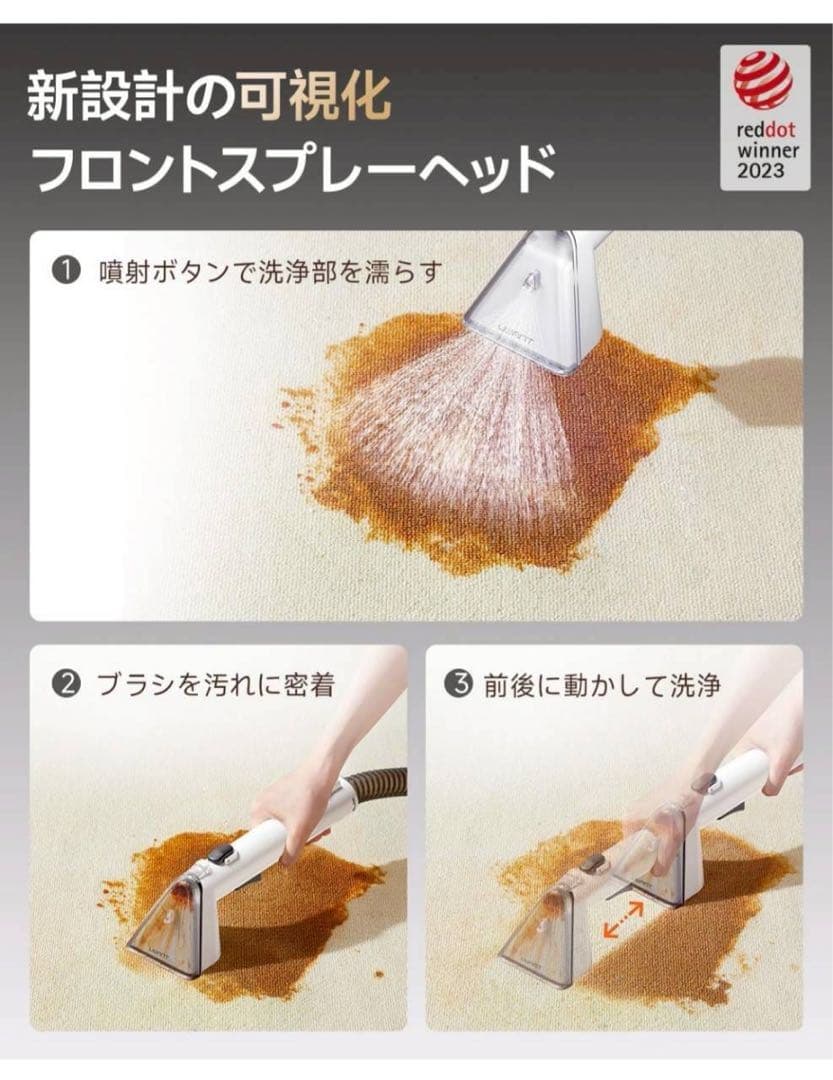 新設計の可視化
フロントスプレーヘッド

reddot
winner
2023

❶ 噴射ボタンで洗浄部を濡らす

❷ ブラシを汚れに密着

❸ 前後に動かして洗浄