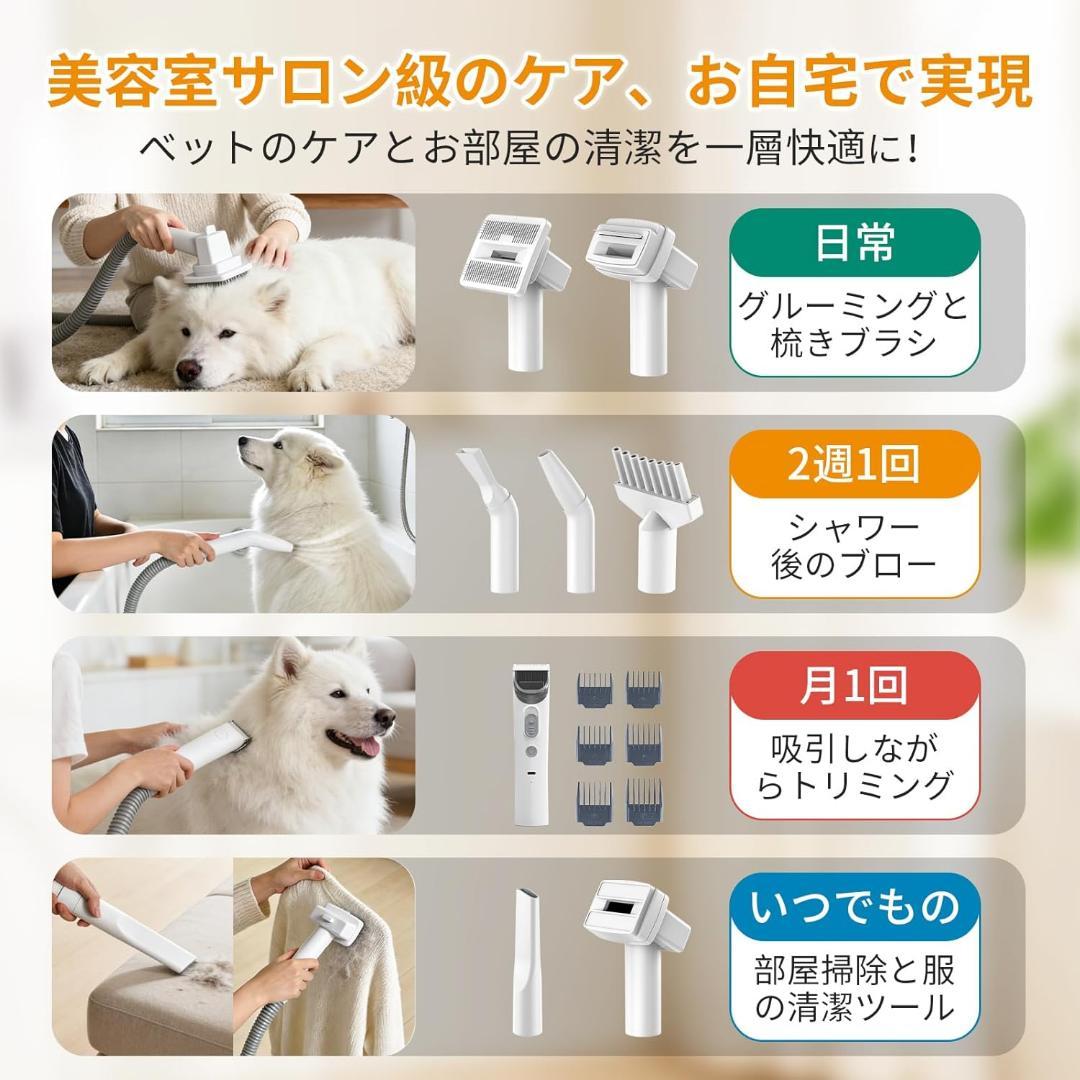 美容室サロン級のケア、お自宅で実現
ベットのケアとお部屋の清潔を一層快適に!

日常
グルーミングと梳きブラシ

2週1回
シャワー後のブロー

月1回
吸引しながらトリミング

いつでもの
部屋掃除と服の清潔ツール