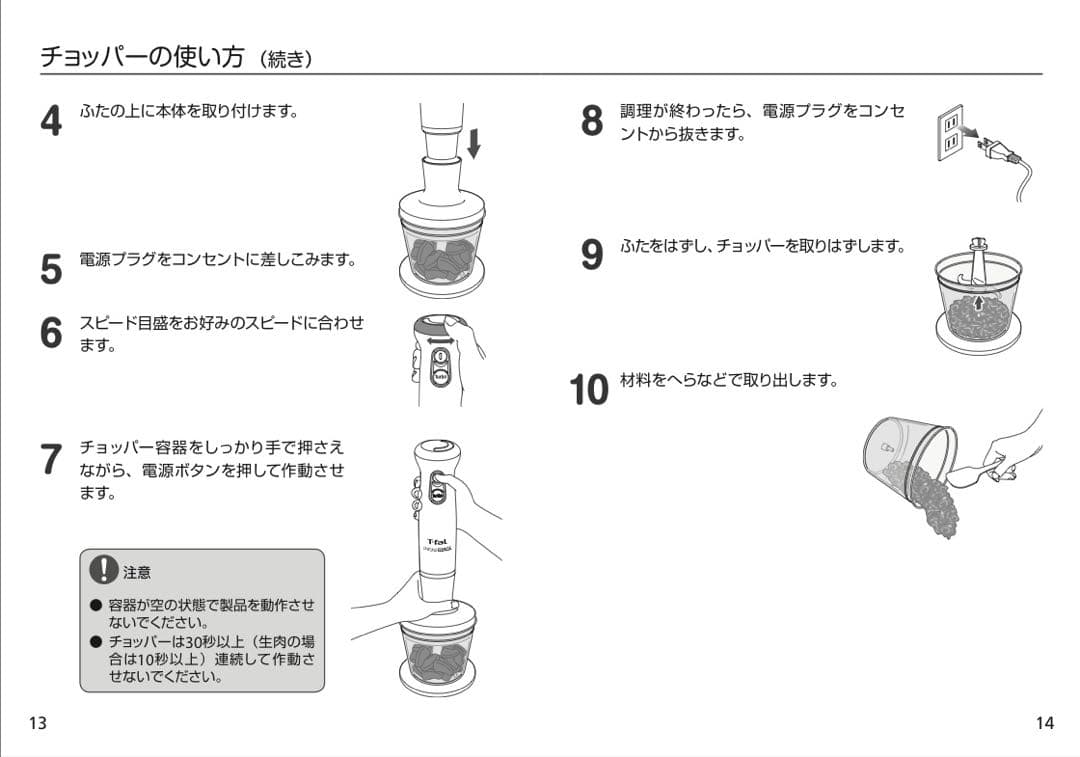 チョッパーの使い方（続き）

4 ふたの上に本体を取り付けます。

5 電源プラグをコンセントに差しこみます。

6 スピード目盛をお好みのスピードに合わせます。

7 チョッパー容器をしっかり手で押さえながら、電源ボタンを押して作動させます。

T-fal

注意

● 容器が空の状態で製品を動作させないでください。

● チョッパーは30秒以上（生肉の場合は10秒以上）連続して作動させないでください。

8 調理が終わったら、電源プラグをコンセントから抜きます。

9 ふたをはずし、チョッパーを取りはずします。

10 材料をへらなどで取り出します。

13

14