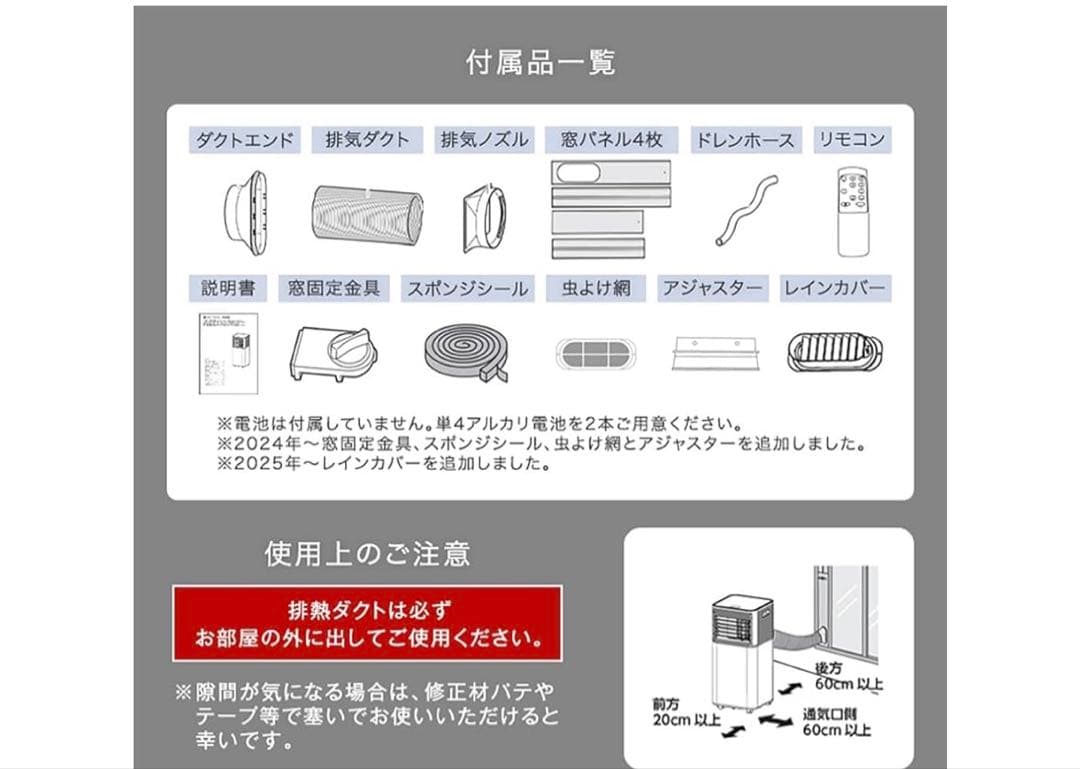 付属品一覧

ダクトエンド
排気ダクト
排気ノズル
窓パネル4枚
ドレンホース
リモコン

説明書
窓固定金具
スポンジシール
虫よけ網
アジャスター
レインカバー

※電池は付属していません。単4アルカリ電池を2本ご用意ください。
※2024年～窓固定金具、スポンジシール、虫よけ網とアジャスターを追加しました。
※2025年～レインカバーを追加しました。

使用上のご注意

排熱ダクトは必ず
お部屋の外に出してご使用ください。

※隙間が気になる場合は、修正材パテやテープ等で塞いでお使いいただけると幸いです。

後方
60cm 以上
前方
20cm 以上
通気口側
60cm 以上