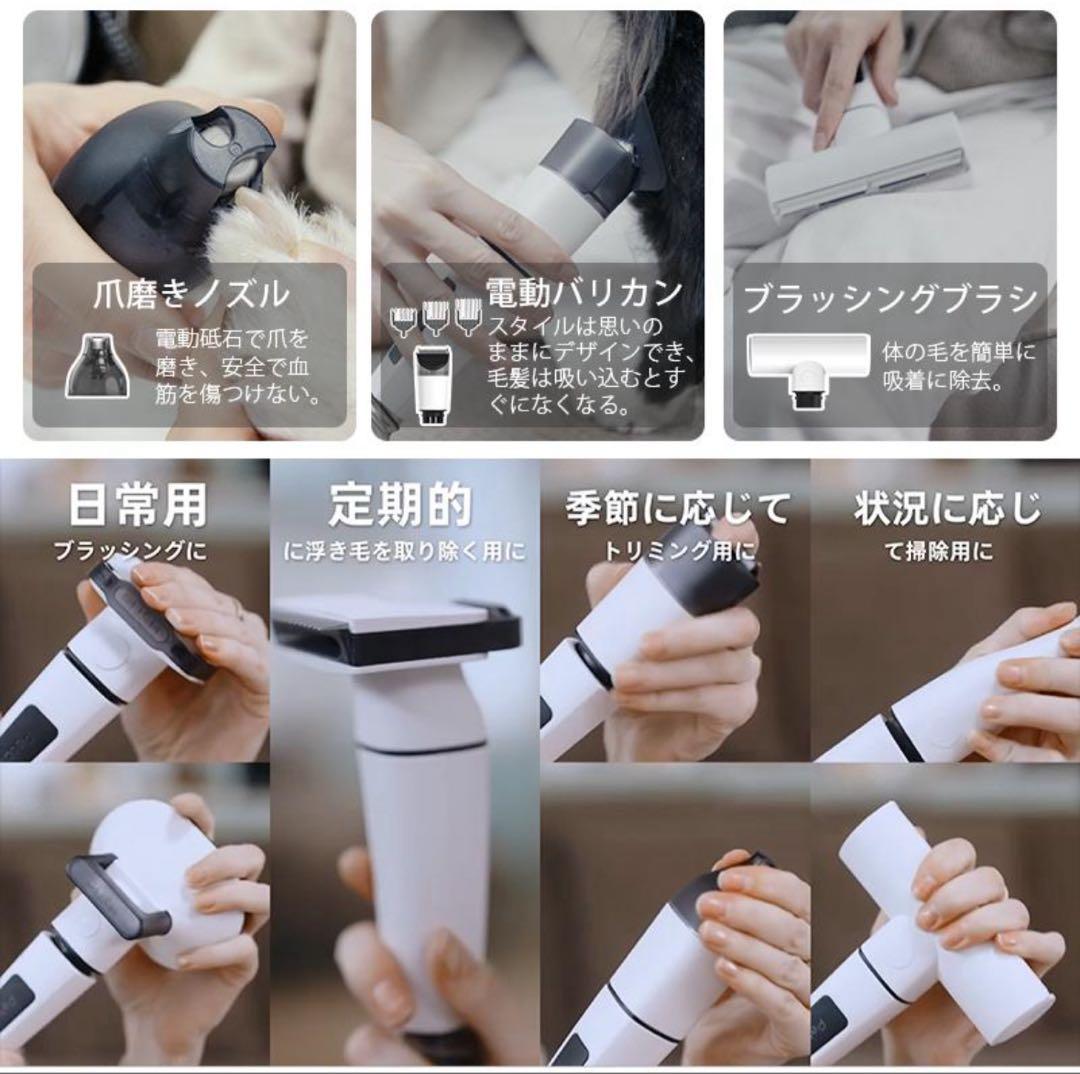 爪磨きノズル

電動砥石で爪を磨き、安全で血筋を傷つけない。

電動バリカン

スタイルは思いのままにデザインでき、毛髪は吸い込むとすぐになくなる。

ブラッシングブラシ

体の毛を簡単に吸着に除去。

日常用

ブラッシングに

定期的

に浮き毛を取り除く用に

季節に応じて

トリミング用に

状況に応じ

て掃除用に