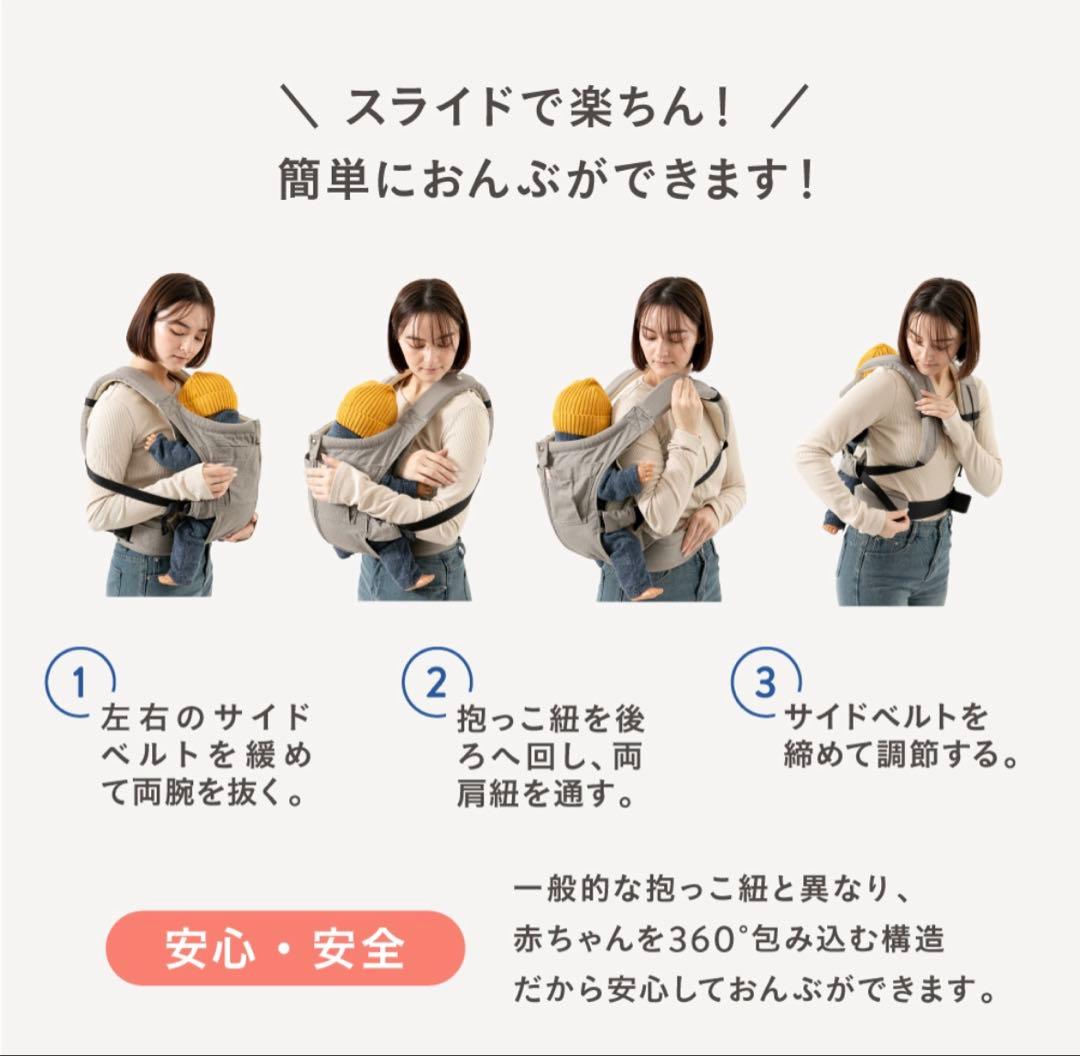 ＼ スライドで楽ちん！ ／
簡単におんぶができます！

1
左右のサイドベルトを緩めて両腕を抜く。

2
抱っこ紐を後ろへ回し、両肩紐を通す。

3
サイドベルトを締めて調節する。

安心・安全

一般的な抱っこ紐と異なり、赤ちゃんを360°包み込む構造だから安心しておんぶができます。