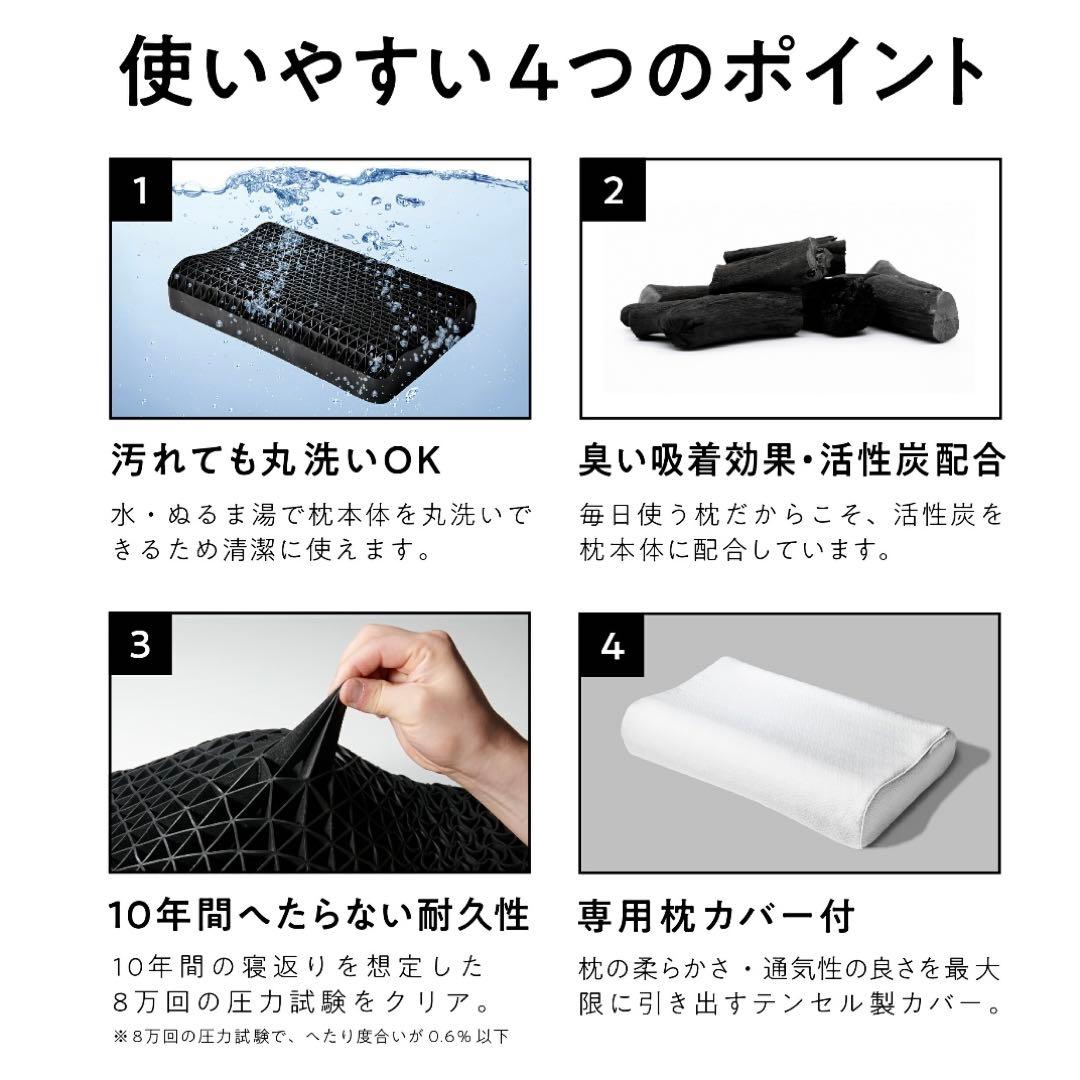 使いやすい4つのポイント

1

汚れても丸洗いOK

水・ぬるま湯で枕本体を丸洗いできるため清潔に使えます。

2

臭い吸着効果・活性炭配合

毎日使う枕だからこそ、活性炭を枕本体に配合しています。

3

10年間へたらない耐久性

10年間の寝返りを想定した8万回の圧力試験をクリア。

※8万回の圧力試験で、へたり度合いが0.6%以下

4

専用枕カバー付

枕の柔らかさ・通気性の良さを最大限に引き出すテンセル製カバー。