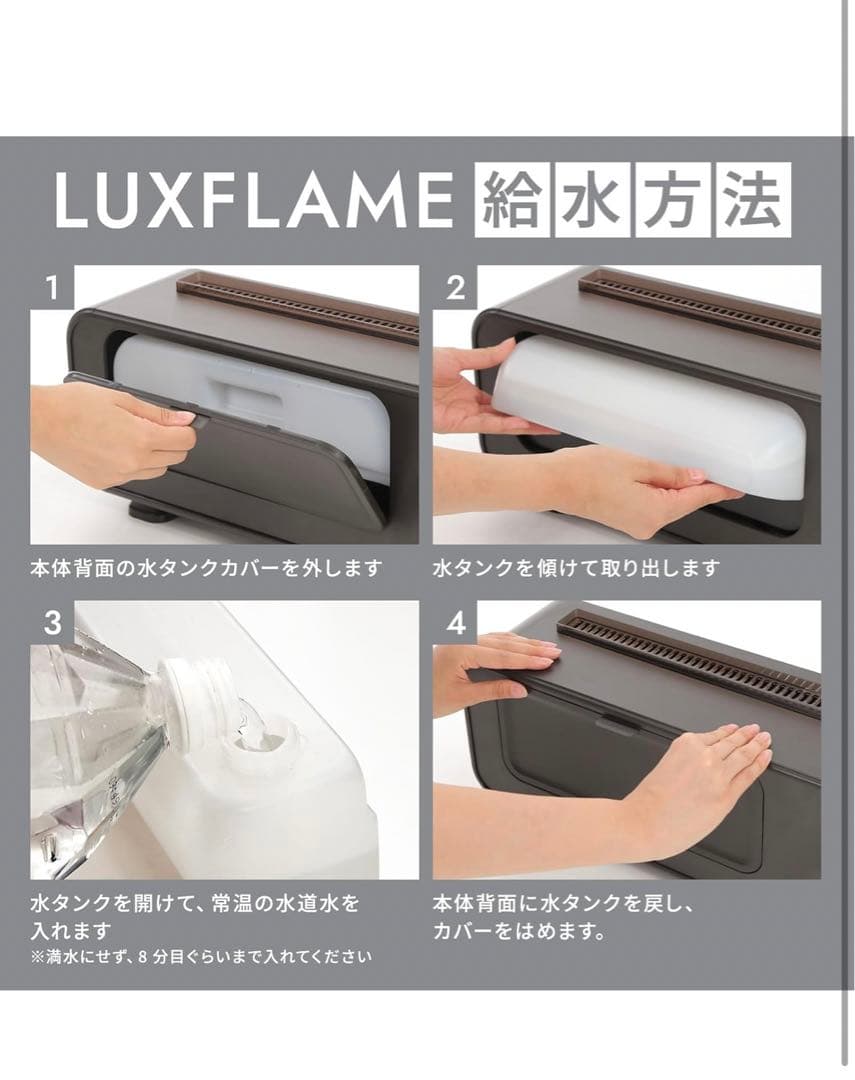 LUXFLAME 給水方法

1

本体背面の水タンクカバーを外します

2

水タンクを傾けて取り出します

3

水タンクを開けて、常温の水道水を入れます
※満水にせず、8 分目ぐらいまで入れてください

4

本体背面に水タンクを戻し、カバーをはめます。