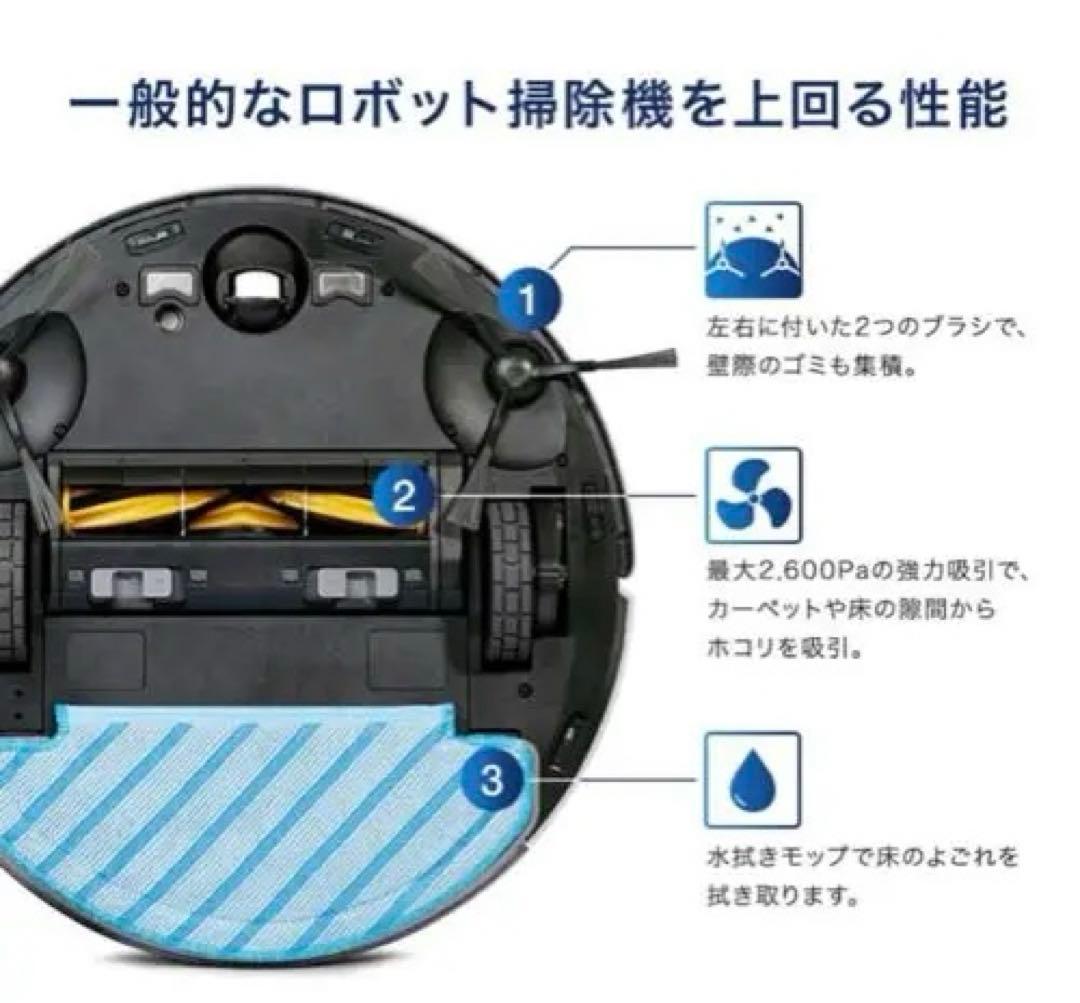 一般的なロボット掃除機を上回る性能

1

左右に付いた2つのブラシで、壁際のゴミも集積。

2

最大2,600Paの強力吸引で、カーペットや床の隙間からホコリを吸引。

3

水拭きモップで床のよごれを拭き取ります。