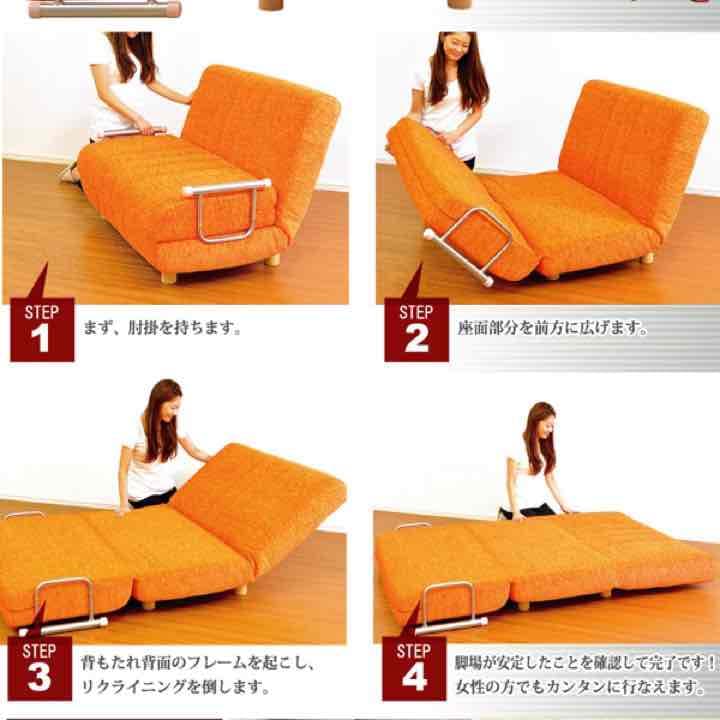 STEP 1
まず、肘掛を持ちます。

STEP 2
座面部分を前方に広げます。

STEP 3
背もたれ背面のフレームを起こし、リクライニングを倒します。

STEP 4
脚場が安定したことを確認して完了です！女性の方でもカンタンに行なえます。